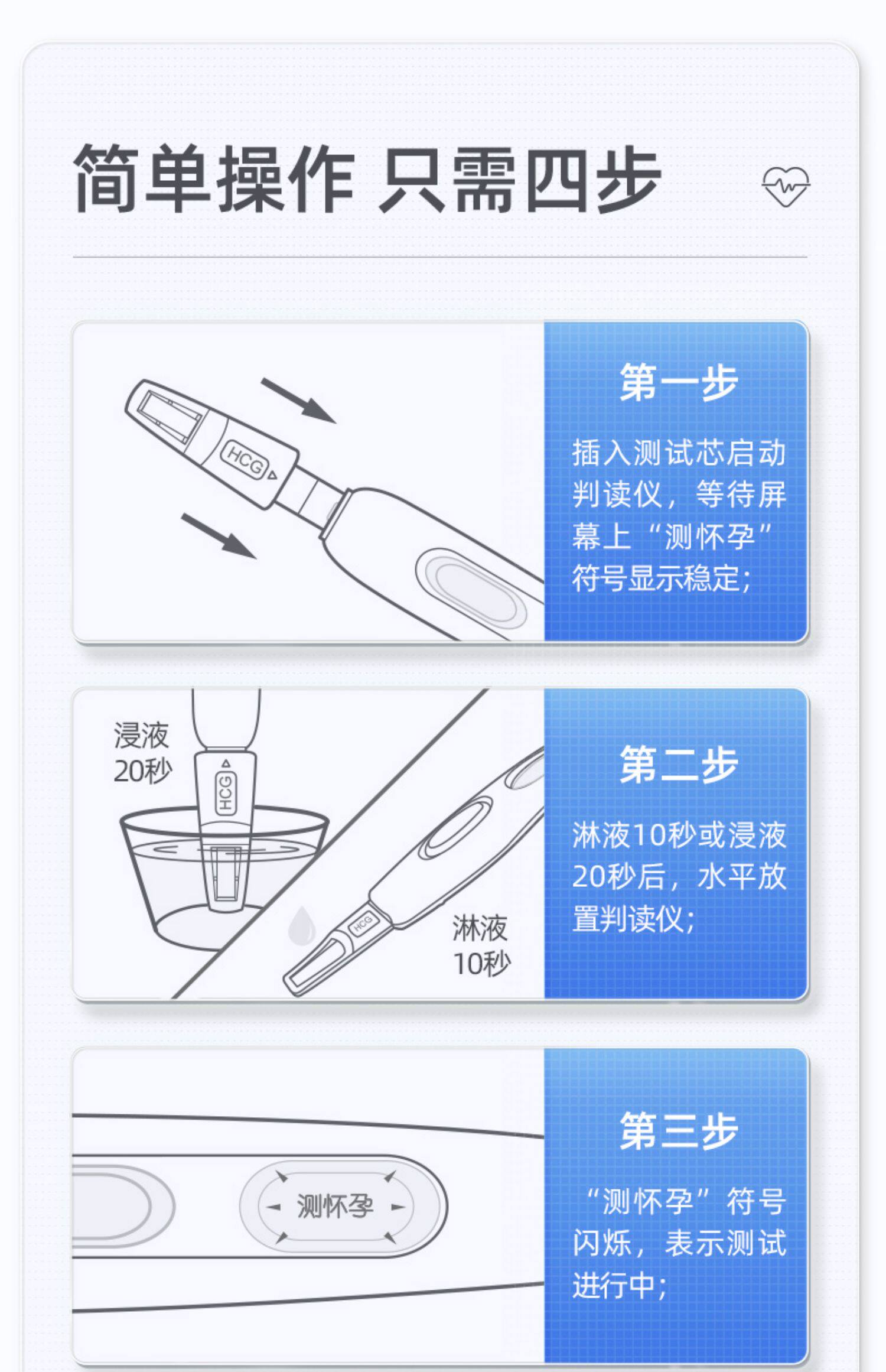 简单操作 只需四步

HCG

第一步

插入测试芯启动判读仪，等待屏幕上“测怀孕”符号显示稳定；

浸液
20秒

HCG

HCG

淋液
10秒

第二步

淋液10秒或浸液20秒后，水平放置判读仪；

测怀孕

第三步

“测怀孕”符号闪烁，表示测试进行中；