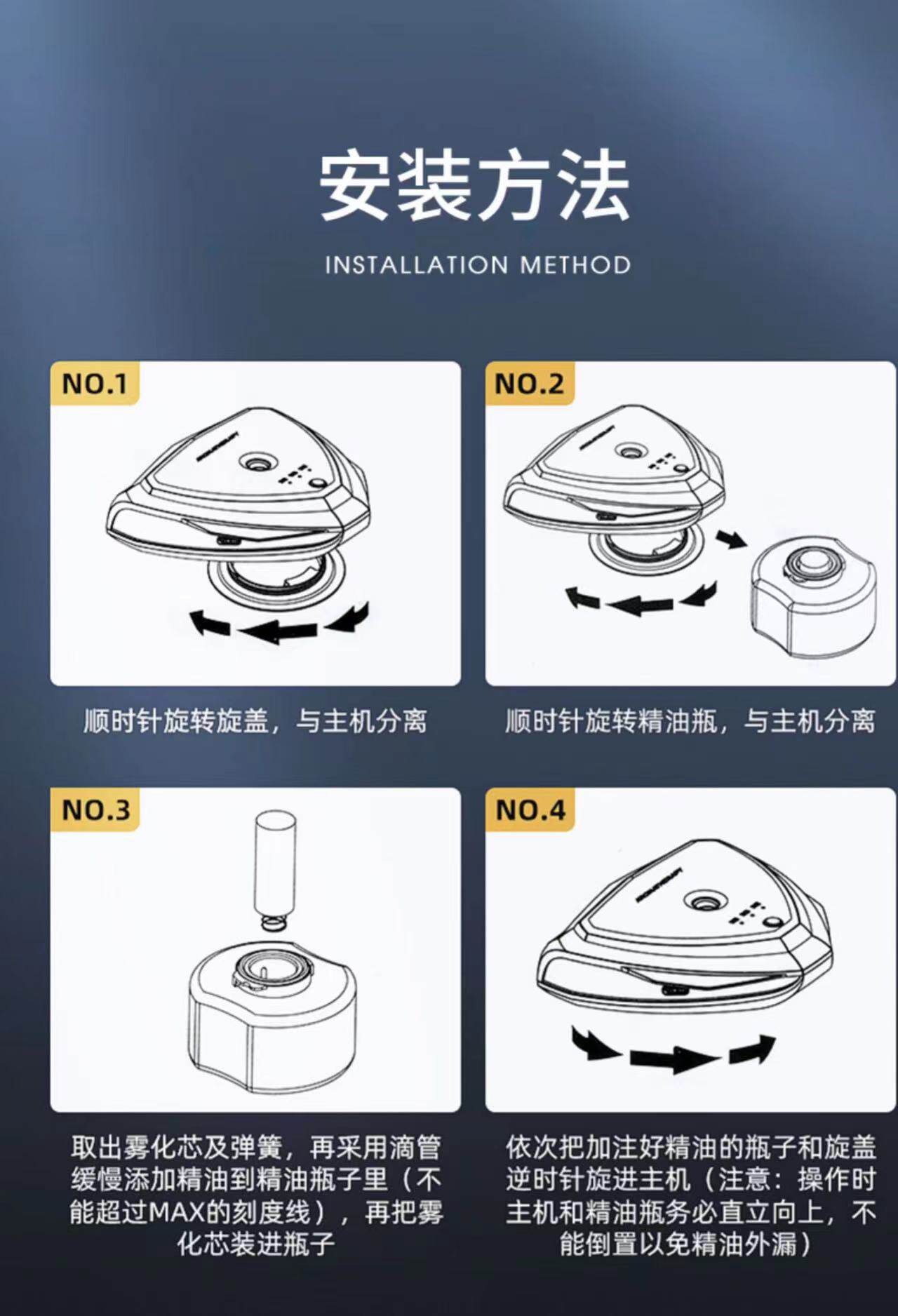 安装方法

INSTALLATION METHOD

NO.1

顺时针旋转旋盖，与主机分离

NO.2

顺时针旋转精油瓶，与主机分离

NO.3

取出雾化芯及弹簧，再采用滴管缓慢添加精油到精油瓶子里（不能超过MAX的刻度线），再把雾化芯装进瓶子

NO.4

依次把加注好精油的瓶子和旋盖逆时针旋进主机（注意：操作时主机和精油瓶务必直立向上，不能倒置以免精油外漏）