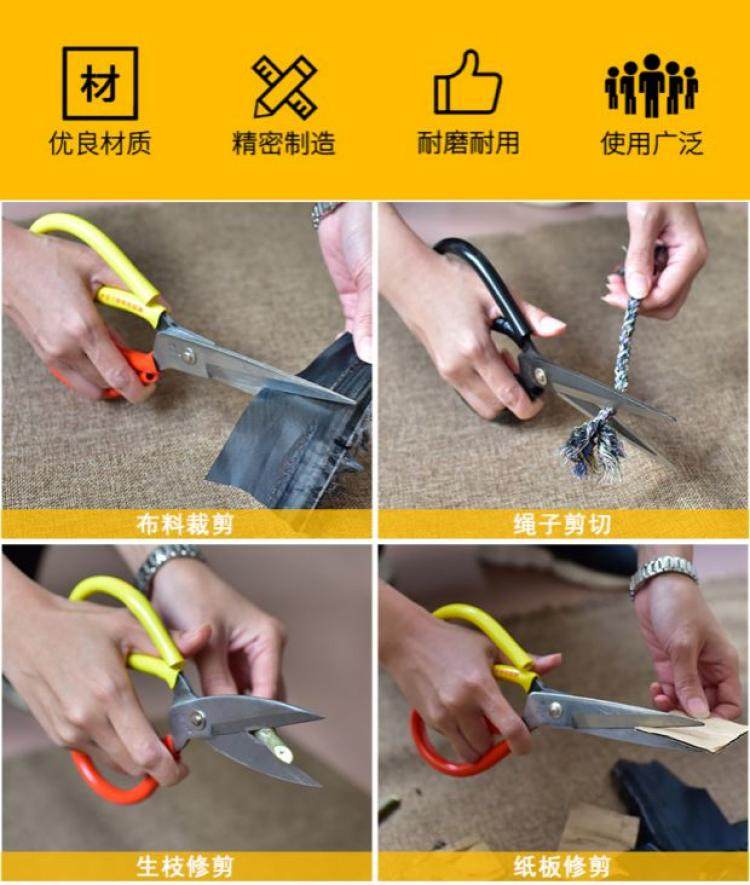 材
优良材质

精密制造

耐磨耐用

使用广泛

布料裁剪

绳子剪切

生枝修剪

纸板修剪