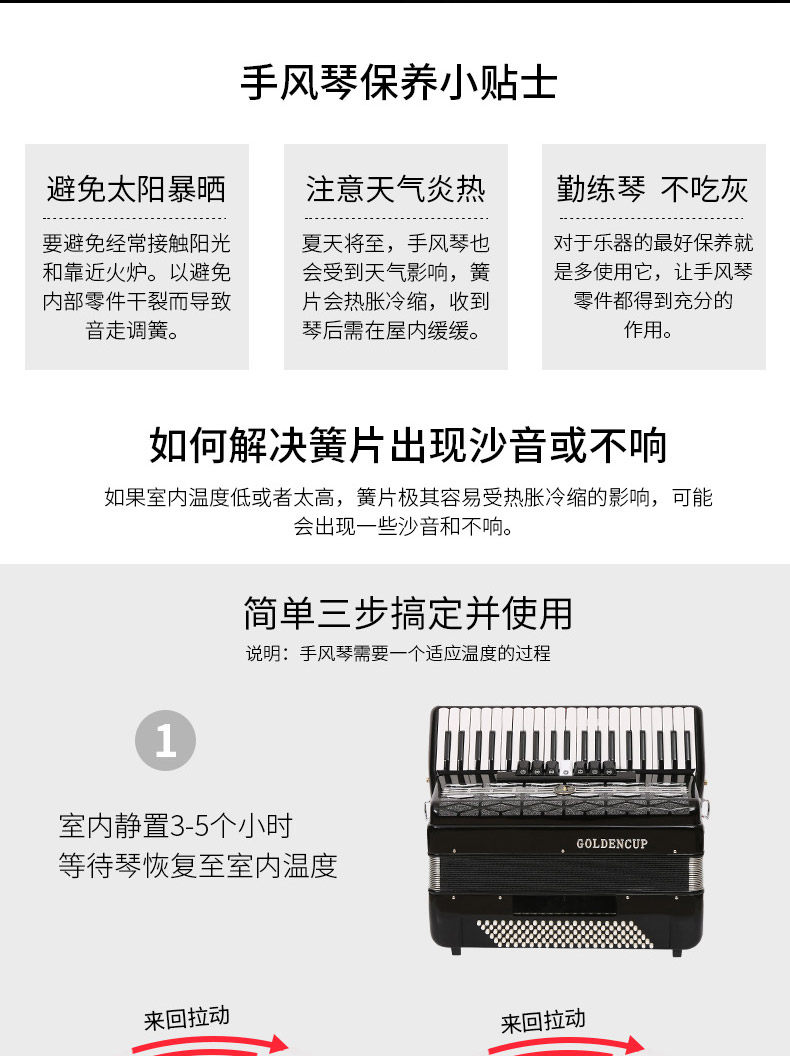 手风琴保养小贴士

避免太阳暴晒

要避免经常接触阳光和靠近火炉。以避免内部零件干裂而导致音走调簧。

注意天气炎热

夏天将至，手风琴也会受到天气影响，簧片会热胀冷缩，收到琴后需在屋内缓缓。

勤练琴 不吃灰

对于乐器的最好保养就是多使用它，让手风琴零件都得到充分的作用。

如何解决簧片出现沙音或不响

如果室内温度低或者太高，簧片极其容易受热胀冷缩的影响，可能会出现一些沙音和不响。

简单三步搞定并使用

说明：手风琴需要一个适应温度的过程

1

室内静置3-5个小时
等待琴恢复至室内温度

GOLDENCUP

来回拉动

来回拉动