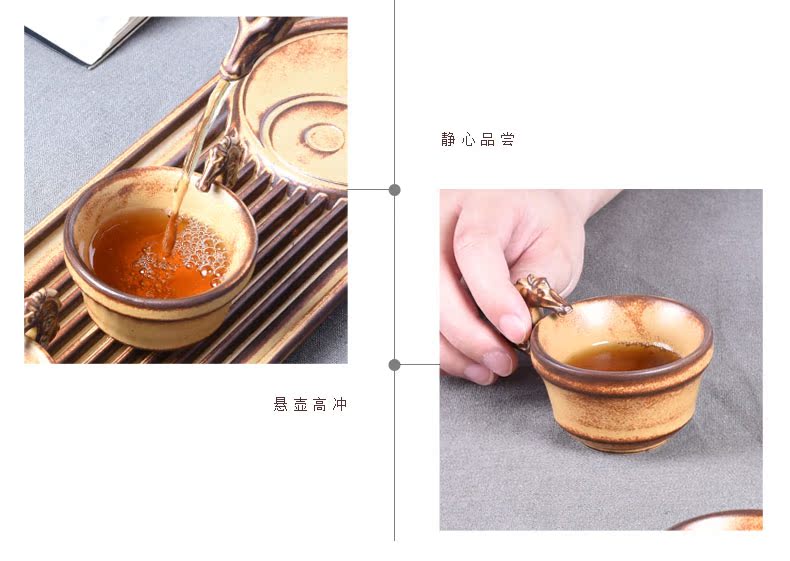 静心品尝

悬壶高冲