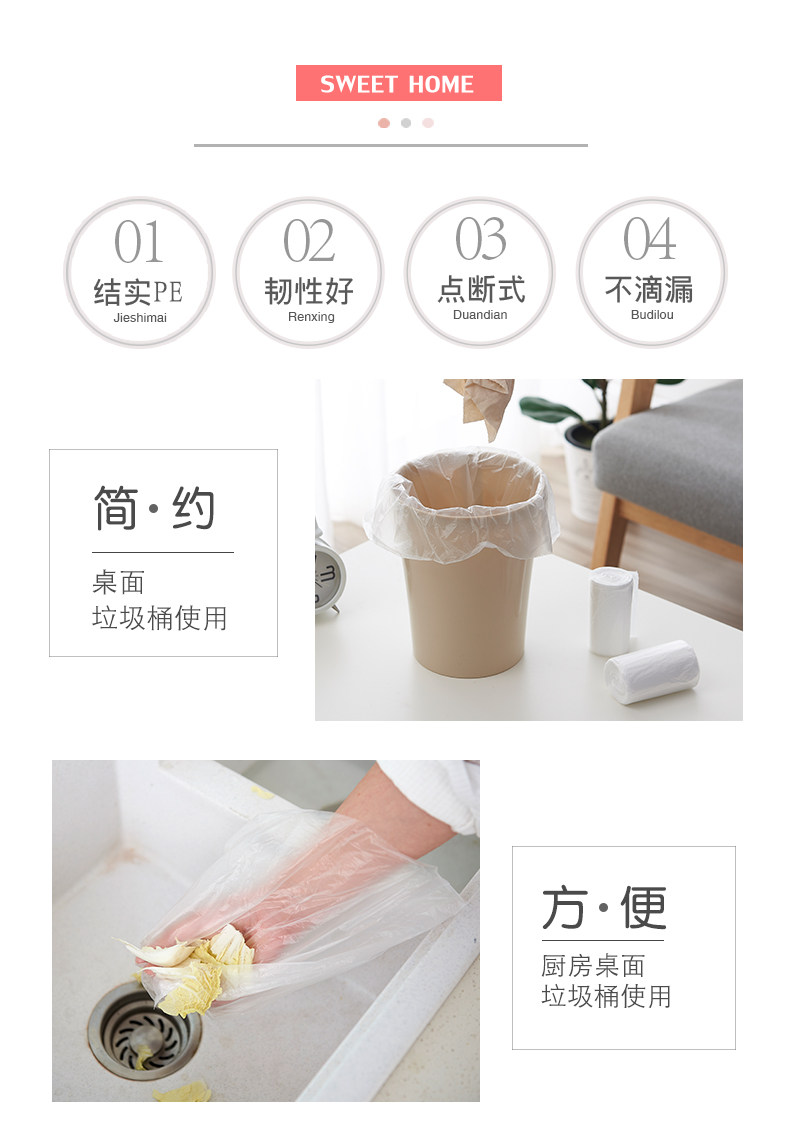 SWEET HOME

01
结实PE
Jieshimai

02
韧性好
Renxing

03
点断式
Duandian

04
不滴漏
Budilou

简·约
桌面
垃圾桶使用

方·便
厨房桌面
垃圾桶使用