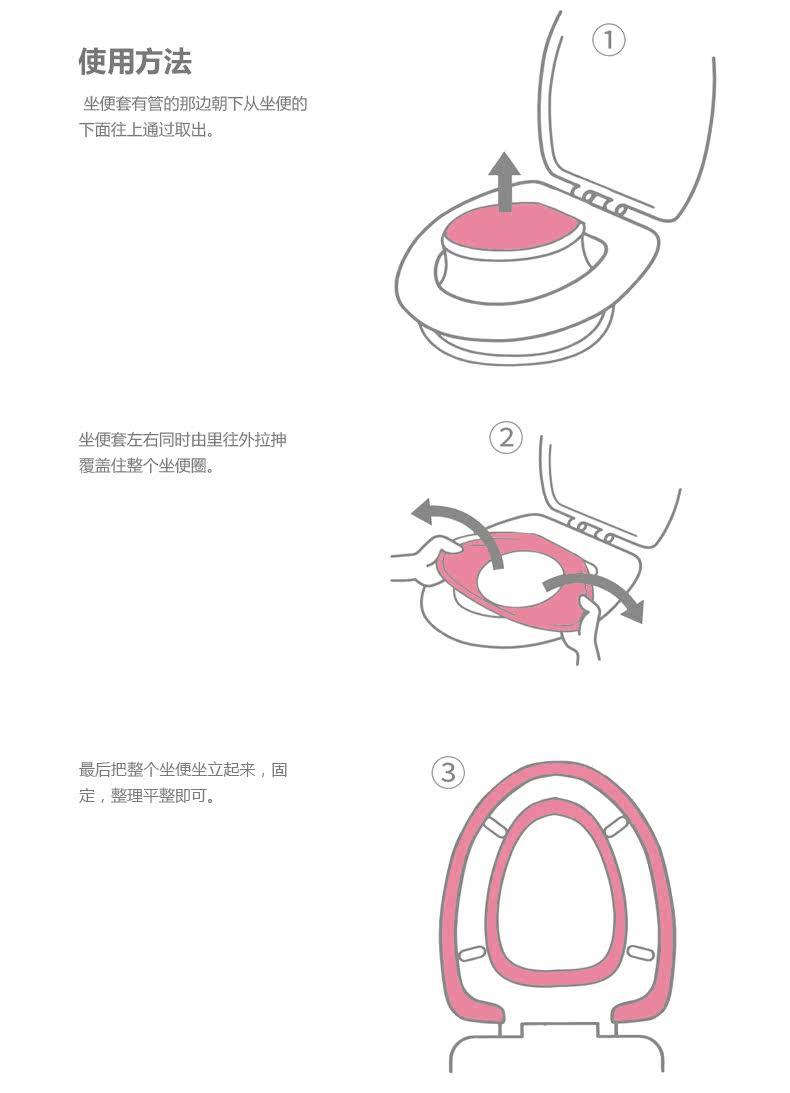 使用方法

坐便套有管的那边朝下从坐便的下面往上通过取出。

①

坐便套左右同时由里往外拉抻覆盖住整个坐便圈。

②

最后把整个坐便坐立起来，固定，整理平整即可。

③