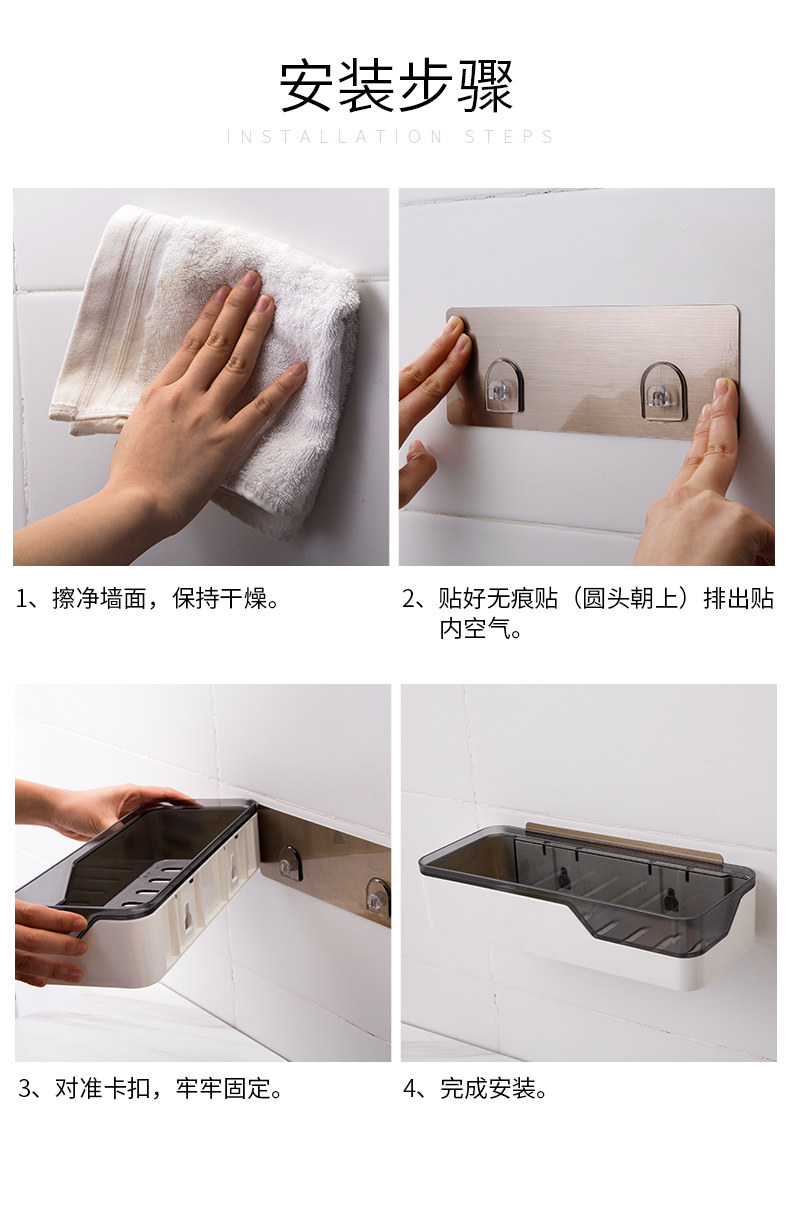 安装步骤

INSTALLATION STEPS

1、擦净墙面，保持干燥。

2、贴好无痕贴（圆头朝上）排出贴内空气。

3、对准卡扣，牢牢固定。

4、完成安装。