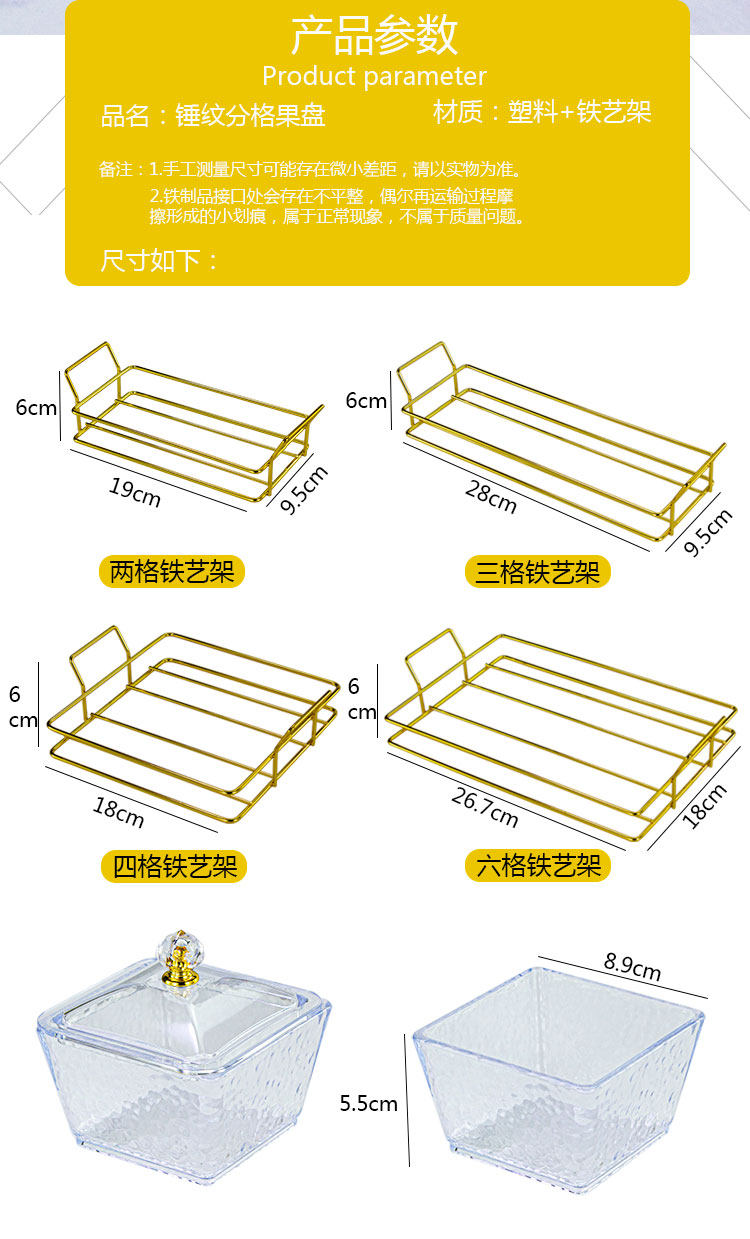 产品参数
Product parameter

品名：锤纹分格果盘

材质：塑料+铁艺架

备注：1.手工测量尺寸可能存在微小差距，请以实物为准。
2.铁制品接口处会存在不平整，偶尔再运输过程摩擦形成的小划痕，属于正常现象，不属于质量问题。

尺寸如下：

6cm
19cm
9.5cm
两格铁艺架

6cm
28cm
9.5cm
三格铁艺架

6 cm
18cm
四格铁艺架

6 cm
26.7cm
18cm
六格铁艺架

8.9cm
5.5cm