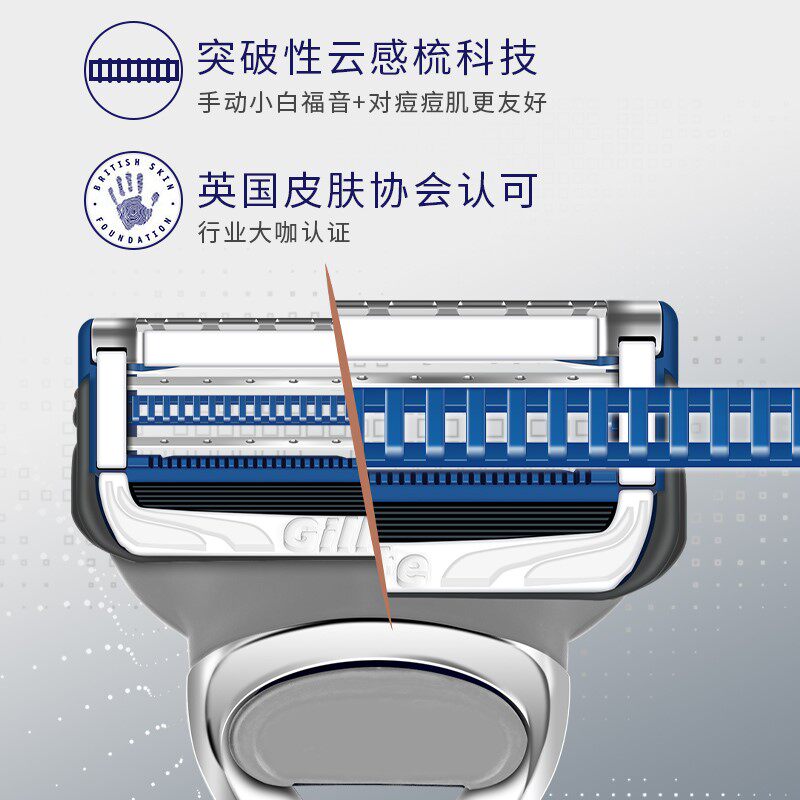 突破性云感梳科技
手动小白福音+对痘痘肌更友好

BRITISH SKIN FOUNDATION

英国皮肤协会认可
行业大咖认证

Gillette