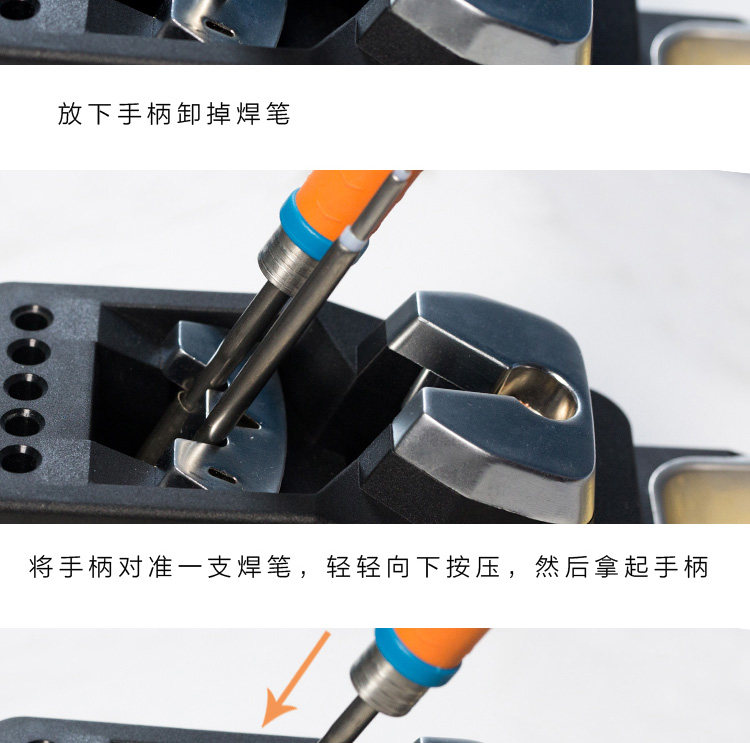 放下手柄卸掉焊笔

将手柄对准一支焊笔，轻轻向下按压，然后拿起手柄