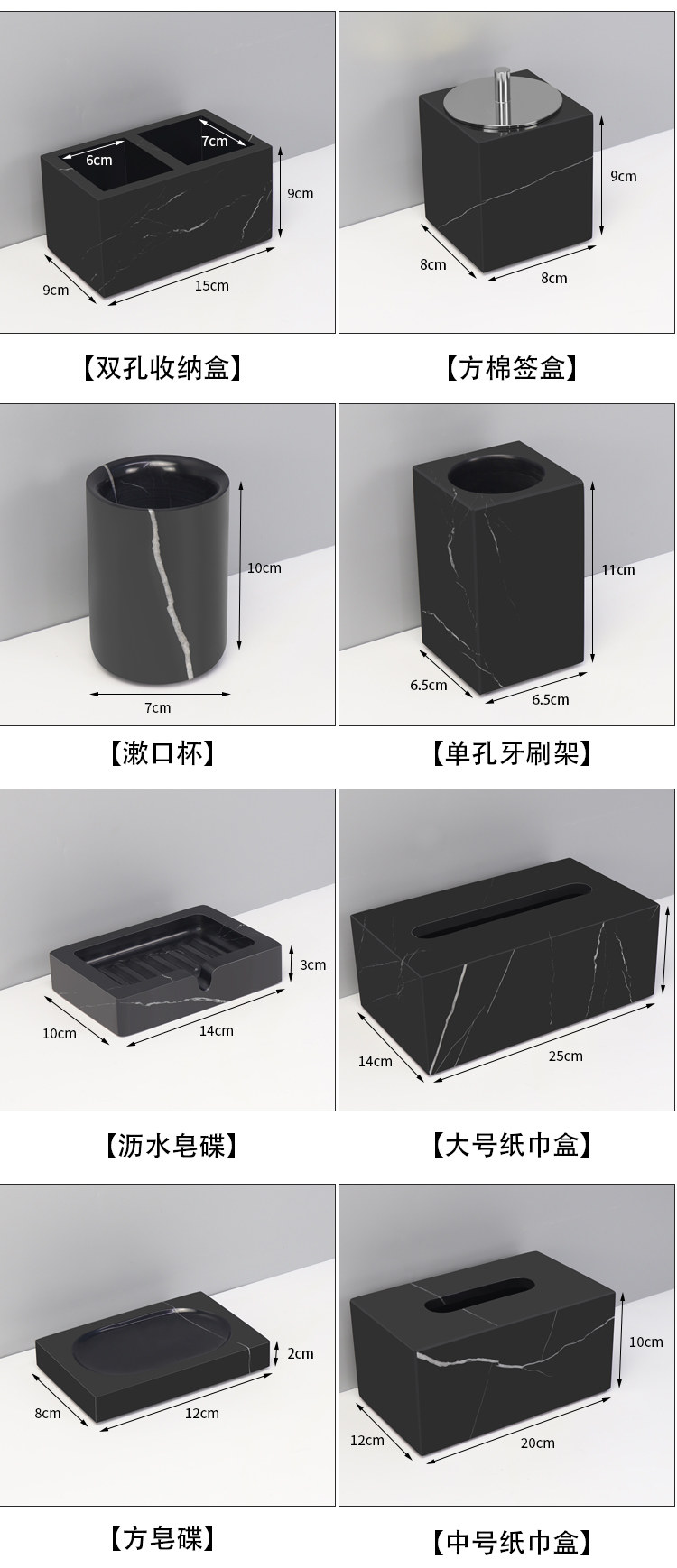 6cm
7cm
9cm
9cm
15cm

【双孔收纳盒】

9cm
8cm
8cm

【方棉签盒】

10cm
7cm

【漱口杯】

11cm
6.5cm
6.5cm

【单孔牙刷架】

3cm
10cm
14cm

【沥水皂碟】

14cm
25cm

【大号纸巾盒】

2cm
8cm
12cm

【方皂碟】

10cm
12cm
20cm

【中号纸巾盒】