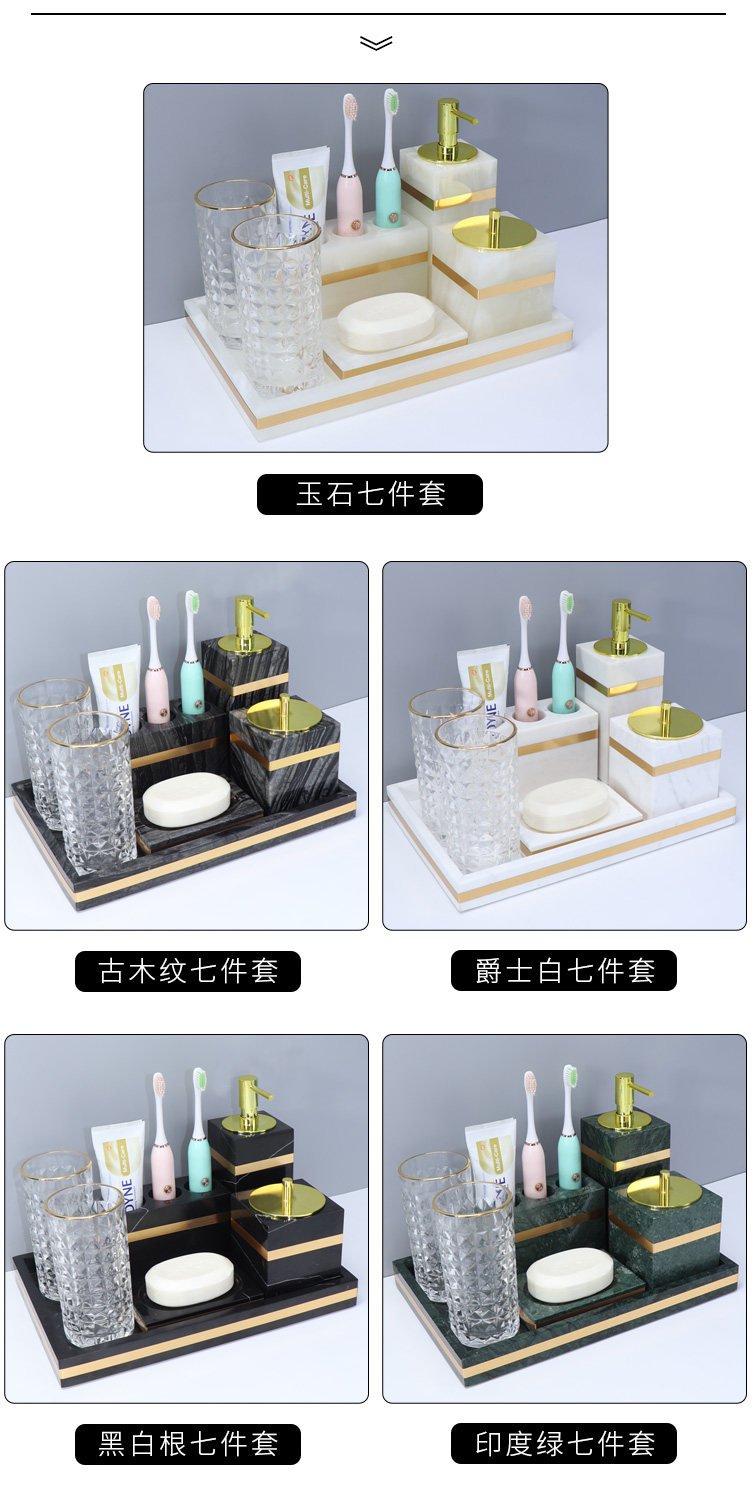 玉石七件套

古木纹七件套

爵士白七件套

黑白根七件套

印度绿七件套