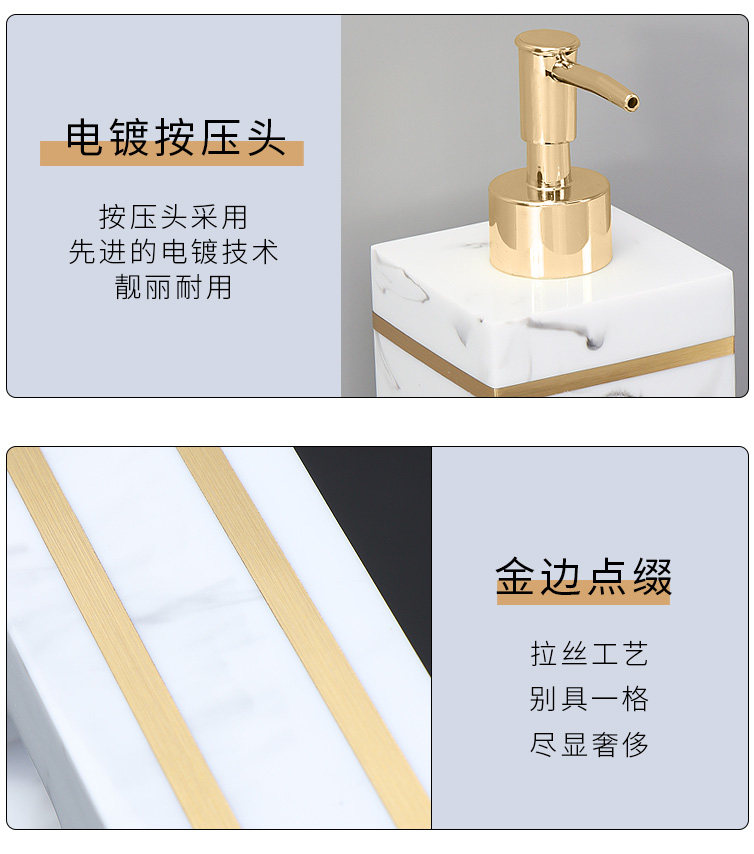 电镀按压头

按压头采用
先进的电镀技术
靓丽耐用

金边点缀

拉丝工艺
别具一格
尽显奢侈