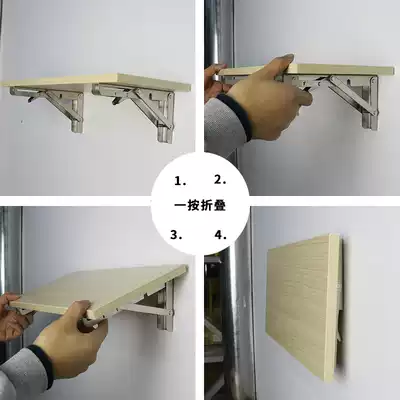 1. 2.

一按折叠

3. 4.