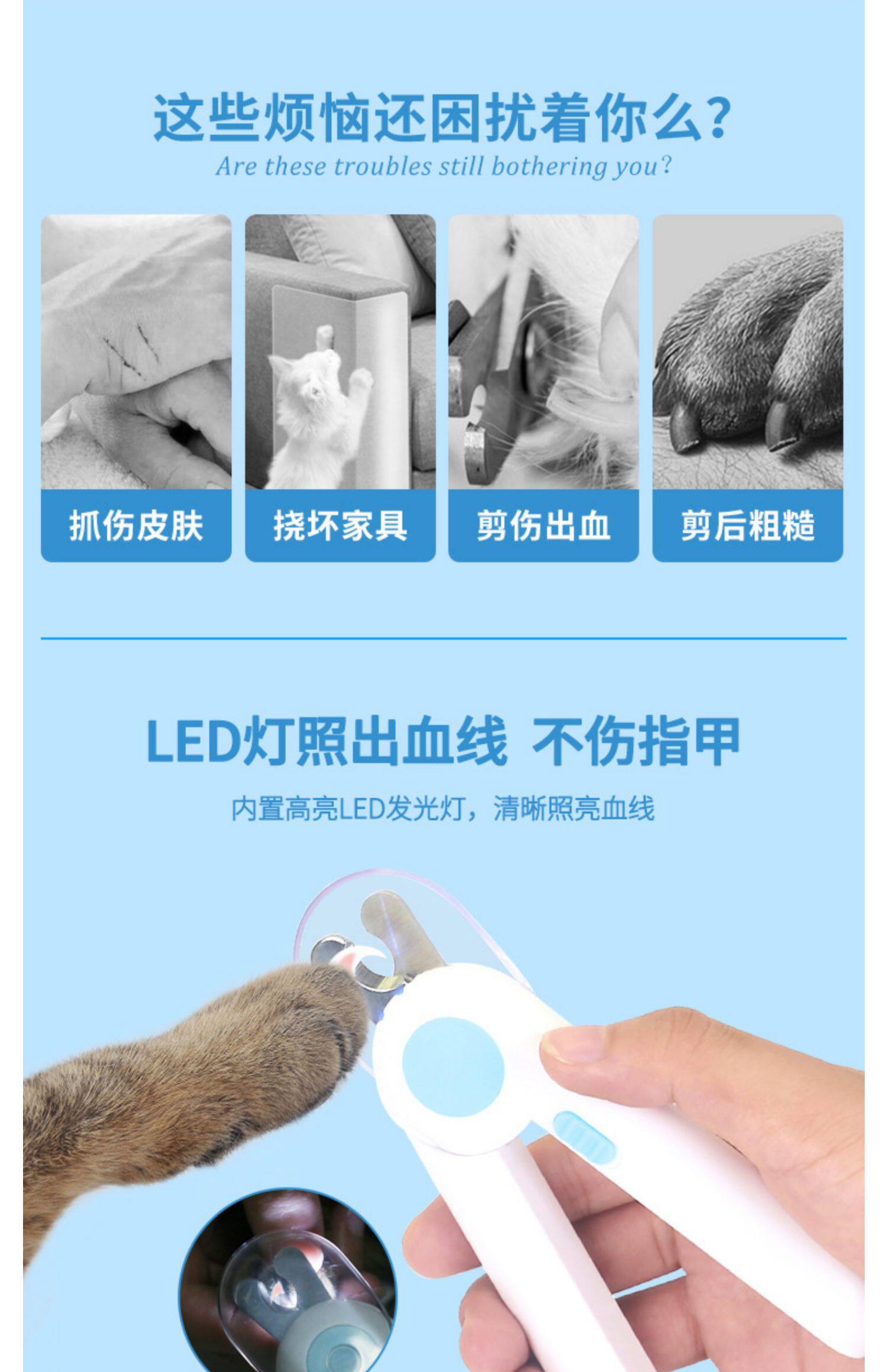 这些烦恼还困扰着你么?
Are these troubles still bothering you?

抓伤皮肤

挠坏家具

剪伤出血

剪后粗糙

LED灯照出血线 不伤指甲

内置高亮LED发光灯，清晰照亮血线