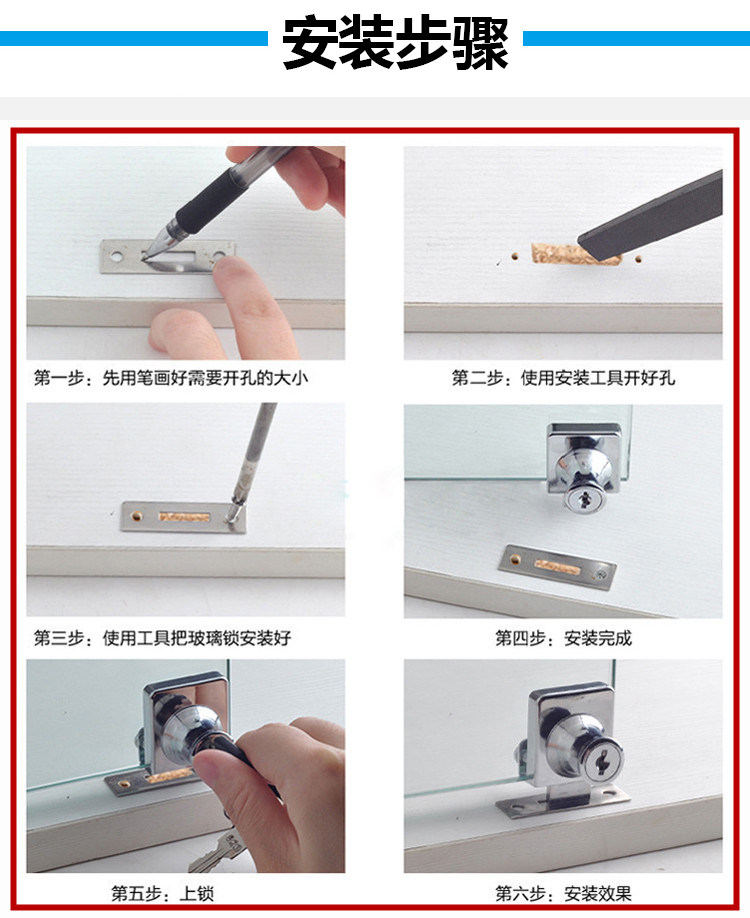 安装步骤

第一步：先用笔画好需要开孔的大小

第二步：使用安装工具开好孔

第三步：使用工具把玻璃锁安装好

第四步：安装完成

第五步：上锁

第六步：安装效果