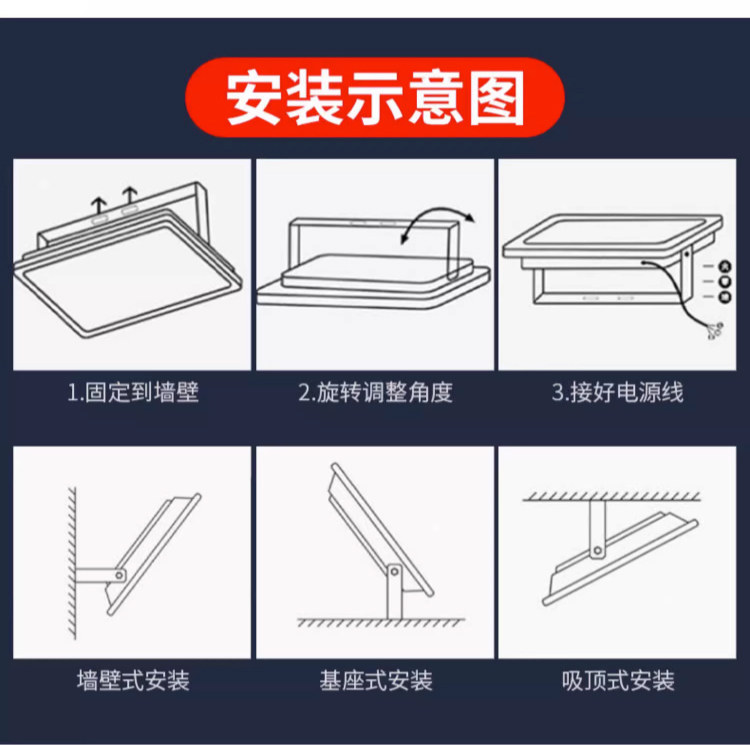 安装示意图

1.固定到墙壁

2.旋转调整角度

3.接好电源线

墙壁式安装

基座式安装

吸顶式安装