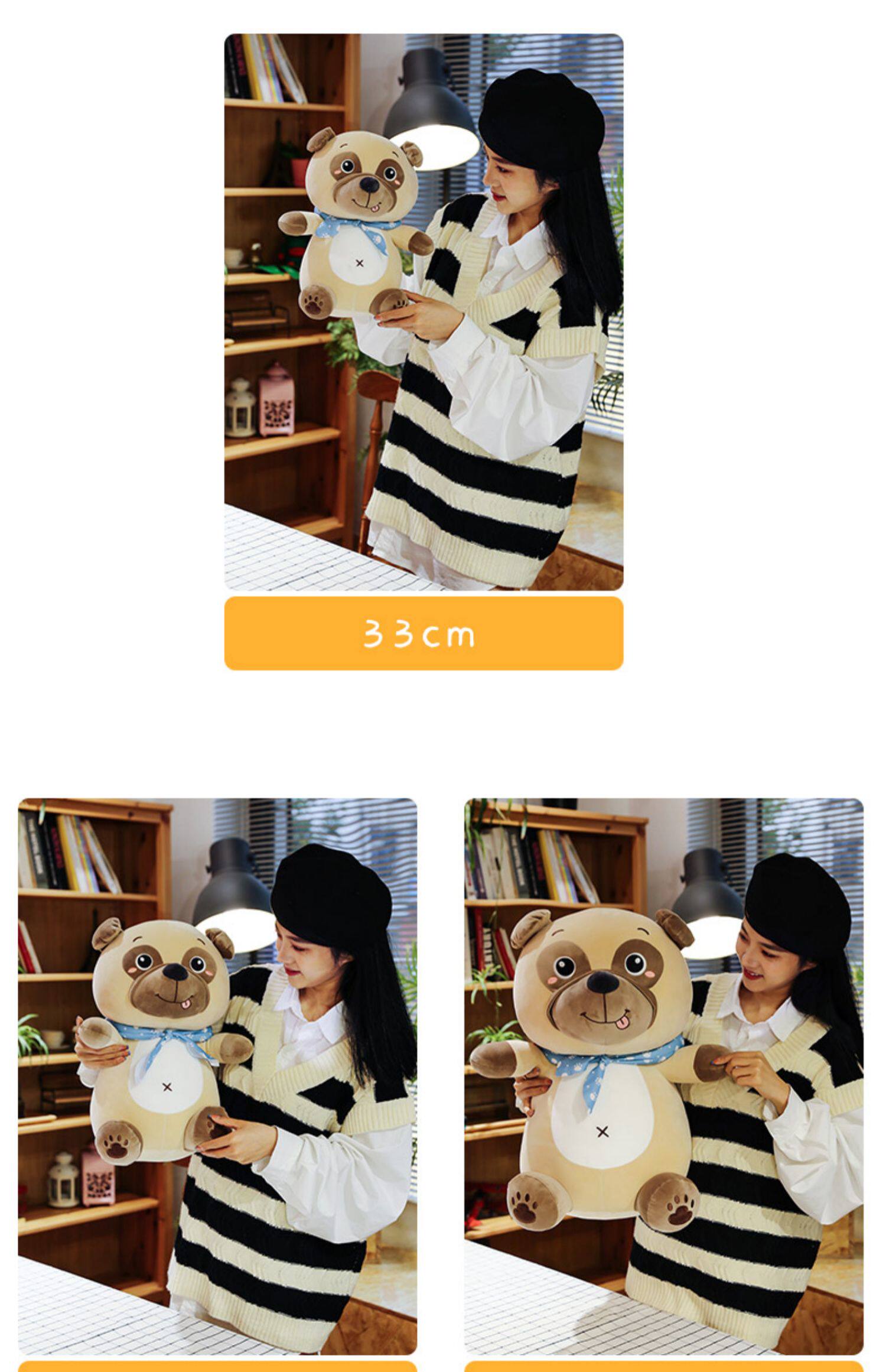 33cm