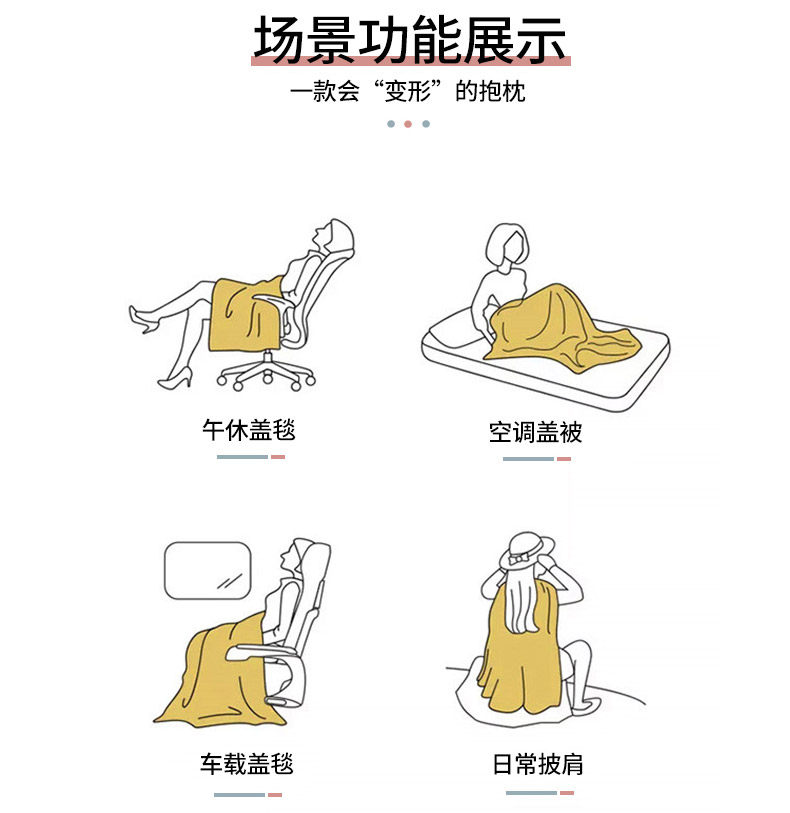 场景功能展示

一款会“变形”的抱枕

午休盖毯

空调盖被

车载盖毯

日常披肩