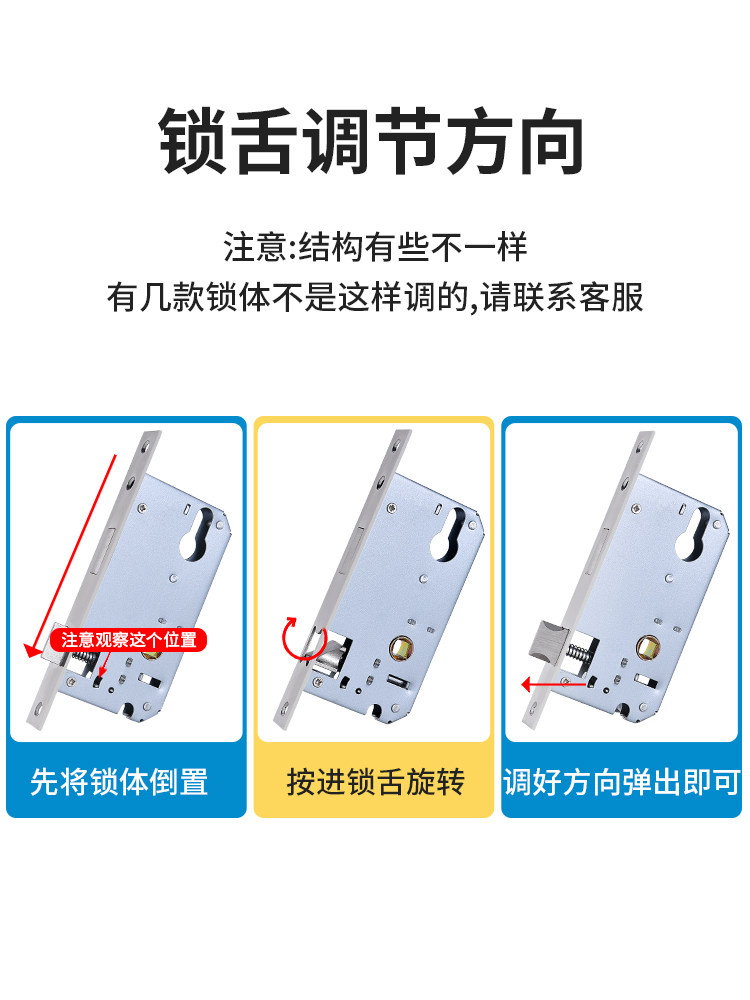 锁舌调节方向

注意:结构有些不一样
有几款锁体不是这样调的,请联系客服

注意观察这个位置

先将锁体倒置

按进锁舌旋转

调好方向弹出即可