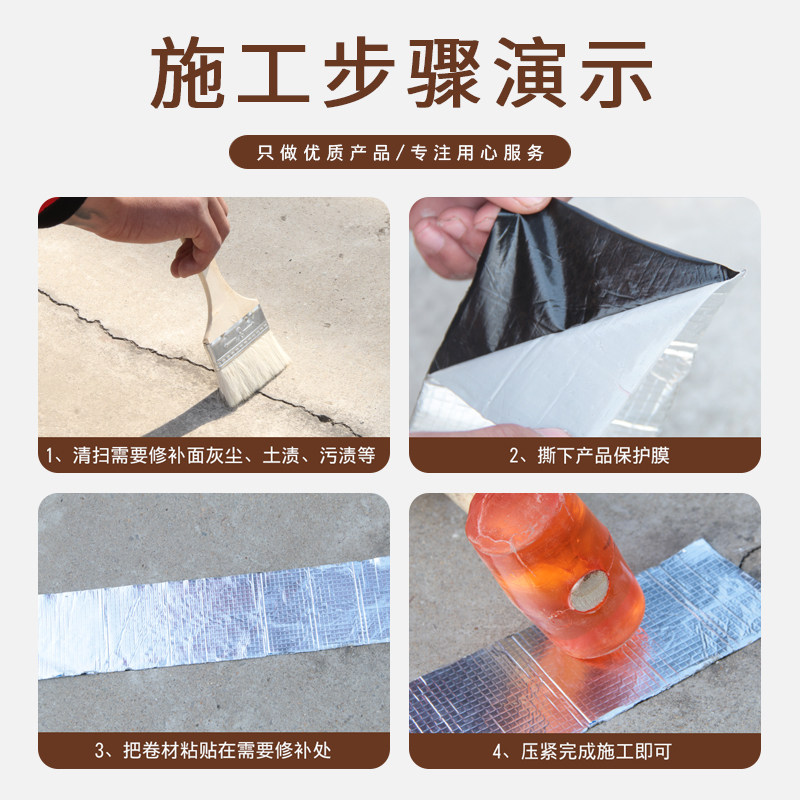 施工步骤演示

只做优质产品/专注用心服务

1、清扫需要修补面灰尘、土渍、污渍等

2、撕下产品保护膜

3、把卷材粘贴在需要修补处

4、压紧完成施工即可