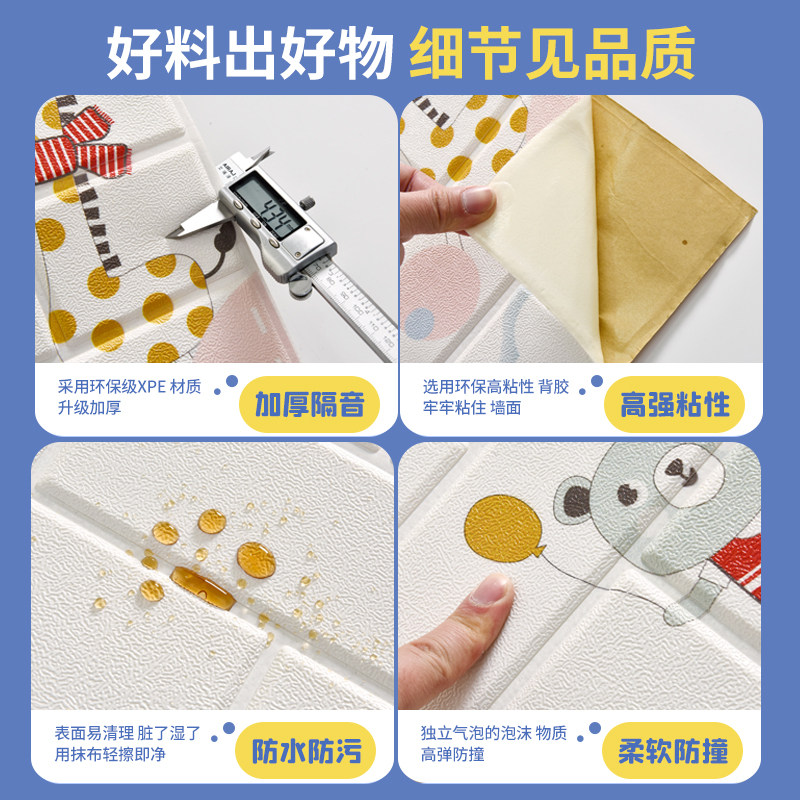 好料出好物 细节见品质

4.34

采用环保级XPE 材质
升级加厚

加厚隔音

选用环保高粘性 背胶
牢牢粘住 墙面

高强粘性

表面易清理 脏了湿了
用抹布轻擦即净

防水防污

独立气泡的泡沫 物质
高弹防撞

柔软防撞