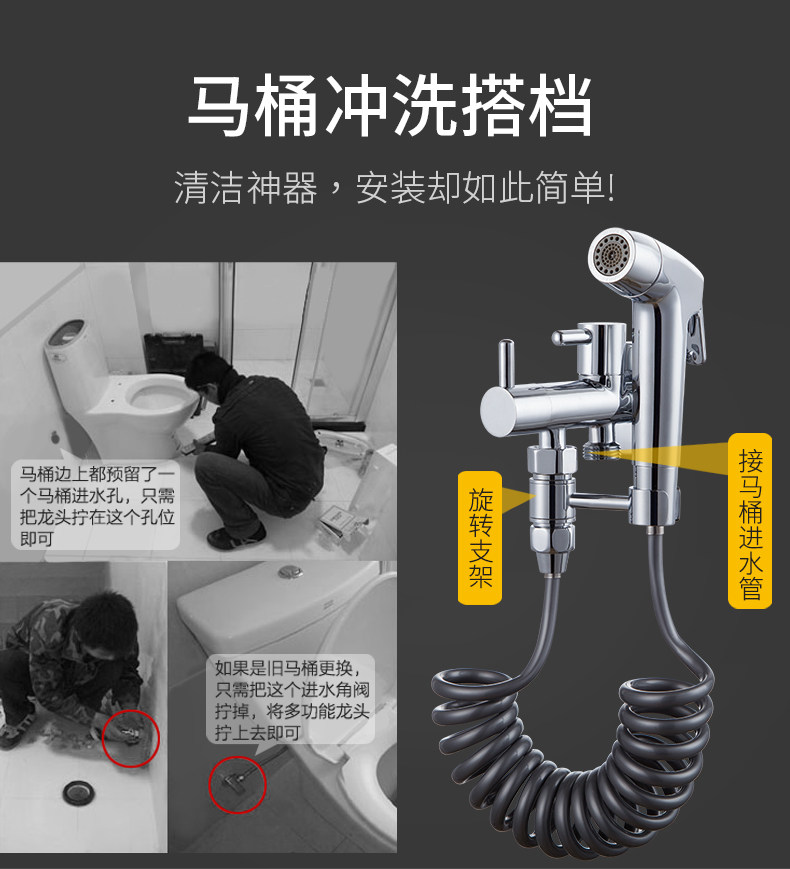 马桶冲洗搭档

清洁神器，安装却如此简单!

马桶边上都预留了一个马桶进水孔，只需把龙头拧在这个孔位即可

如果是旧马桶更换，只需把这个进水角阀拧掉，将多功能龙头拧上去即可

旋转支架

接马桶进水管