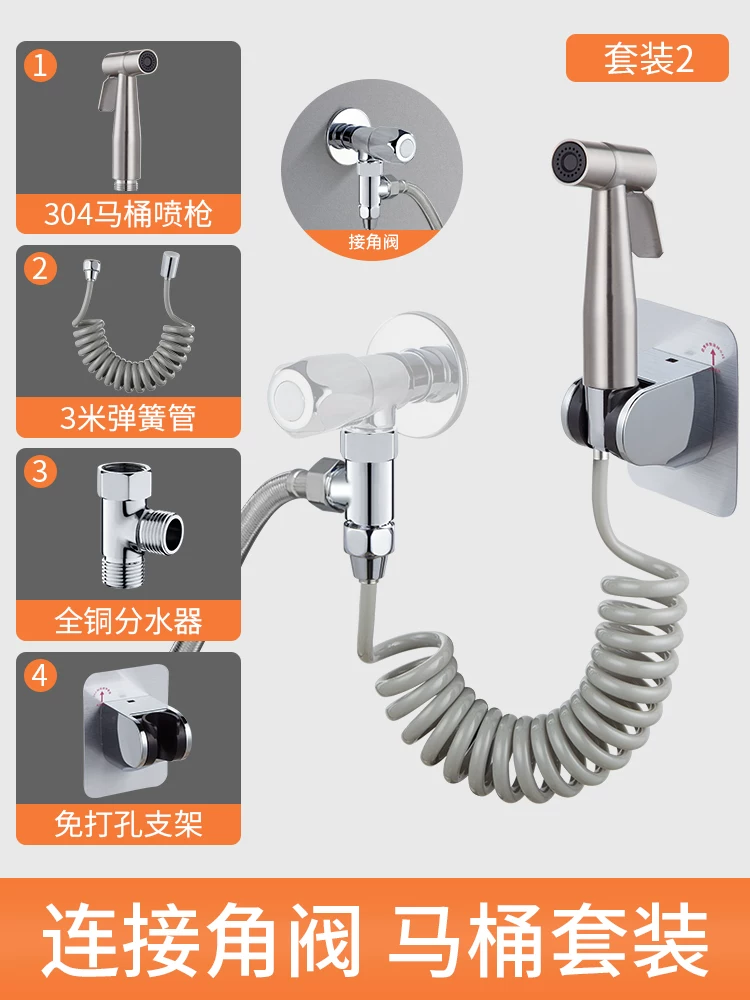 1
304马桶喷枪

2
3米弹簧管

3
全铜分水器

4
免打孔支架

套装2

接角阀

连接角阀 马桶套装