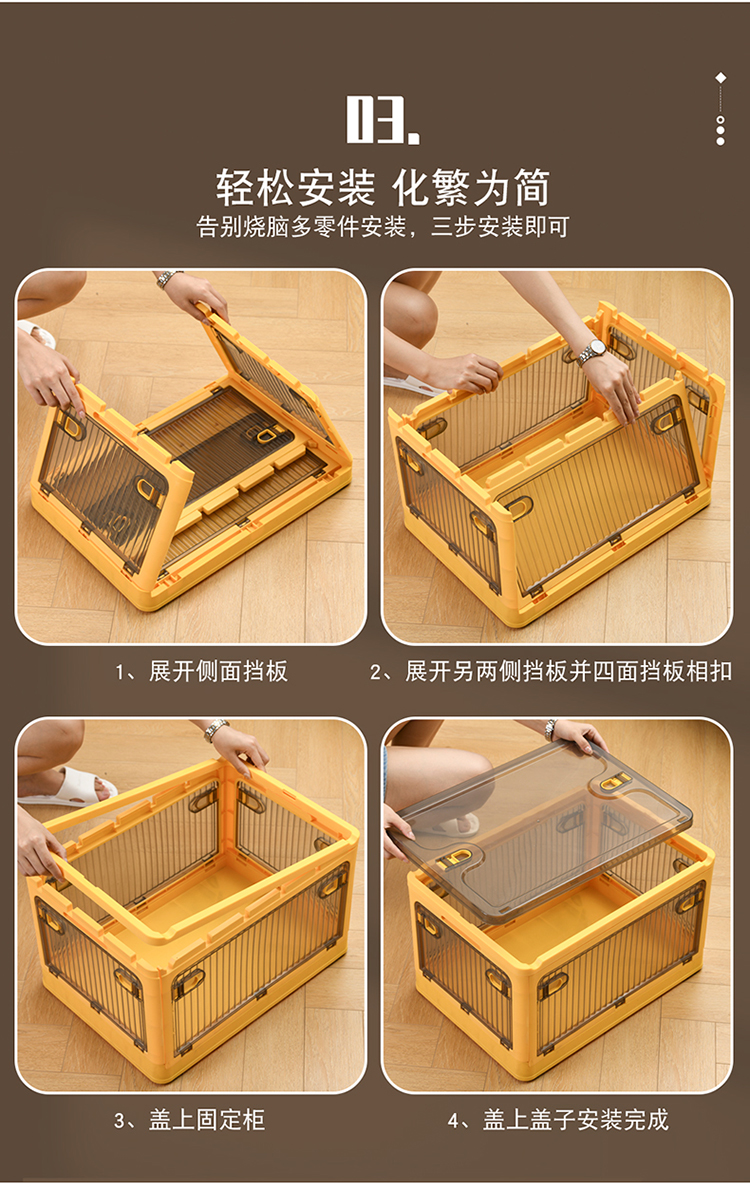 03.

轻松安装 化繁为简
告别烧脑多零件安装，三步安装即可

1、展开侧面挡板

2、展开另两侧挡板并四面挡板相扣

3、盖上固定柜

4、盖上盖子安装完成