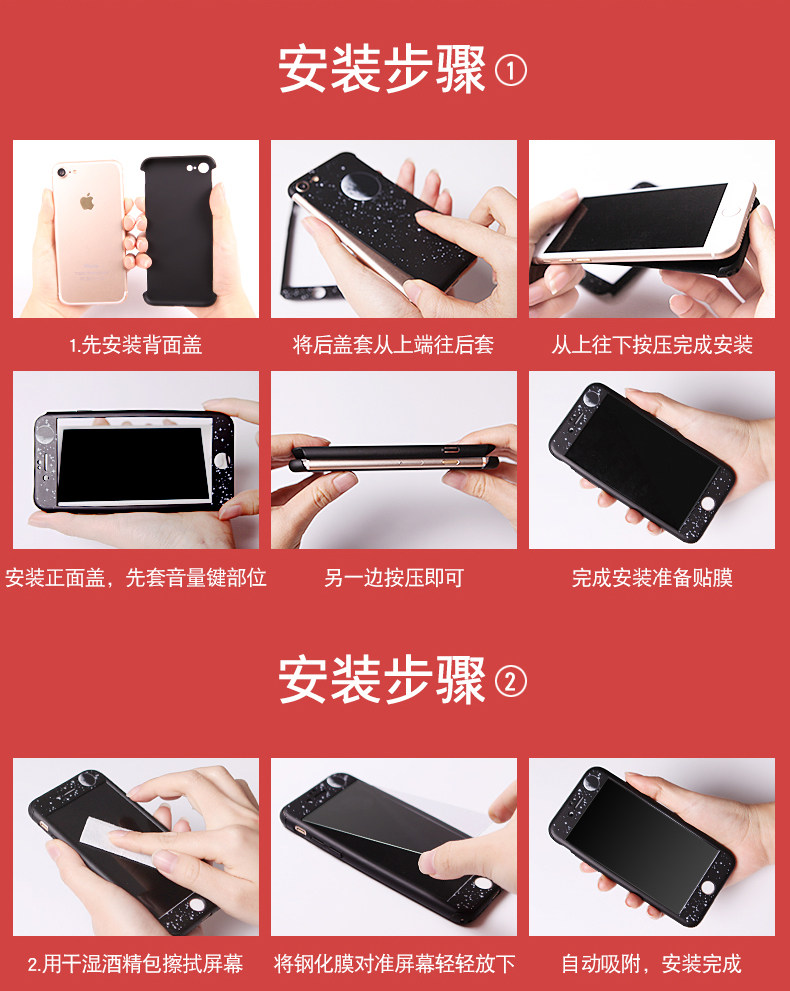 安装步骤①

1.先安装背面盖

将后盖套从上端往后套

从上往下按压完成安装

安装正面盖，先套音量键部位

另一边按压即可

完成安装准备贴膜

安装步骤②

2.用干湿酒精包擦拭屏幕

将钢化膜对准屏幕轻轻放下

自动吸附，安装完成