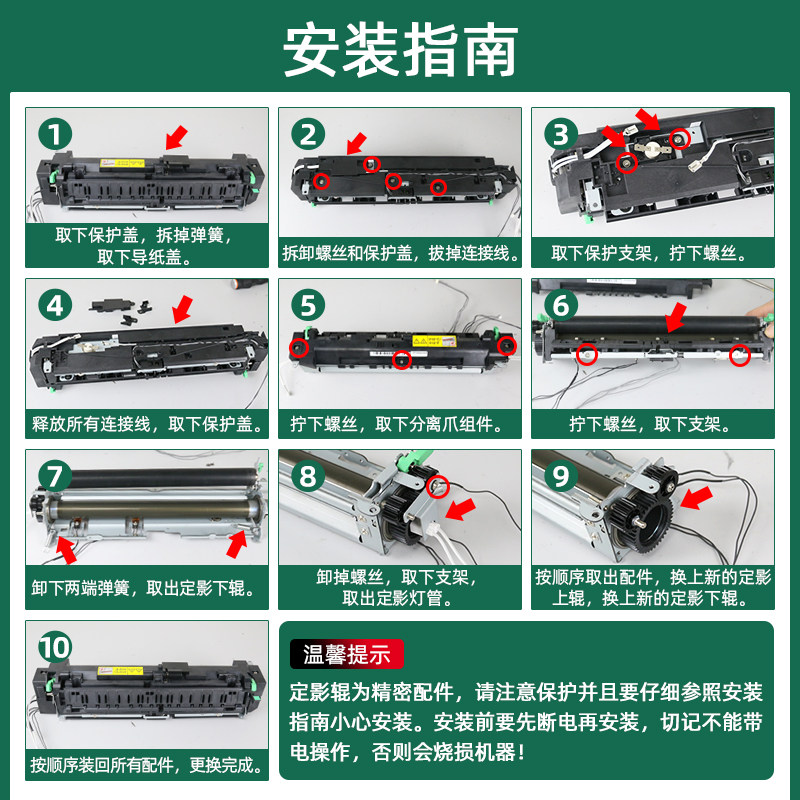 安装指南

1
取下保护盖，拆掉弹簧，取下导纸盖。

2
拆卸螺丝和保护盖，拔掉连接线。

3
取下保护支架，拧下螺丝。

4
释放所有连接线，取下保护盖。

5
拧下螺丝，取下分离爪组件。

6
拧下螺丝，取下支架。

7
卸下两端弹簧，取出定影下辊。

8
卸掉螺丝，取下支架，取出定影灯管。

9
按顺序取出配件，换上新的定影上辊，换上新的定影下辊。

10
按顺序装回所有配件，更换完成。

温馨提示
定影辊为精密配件，请注意保护并且要仔细参照安装指南小心安装。安装前要先断电再安装，切记不能带电操作，否则会烧损机器！