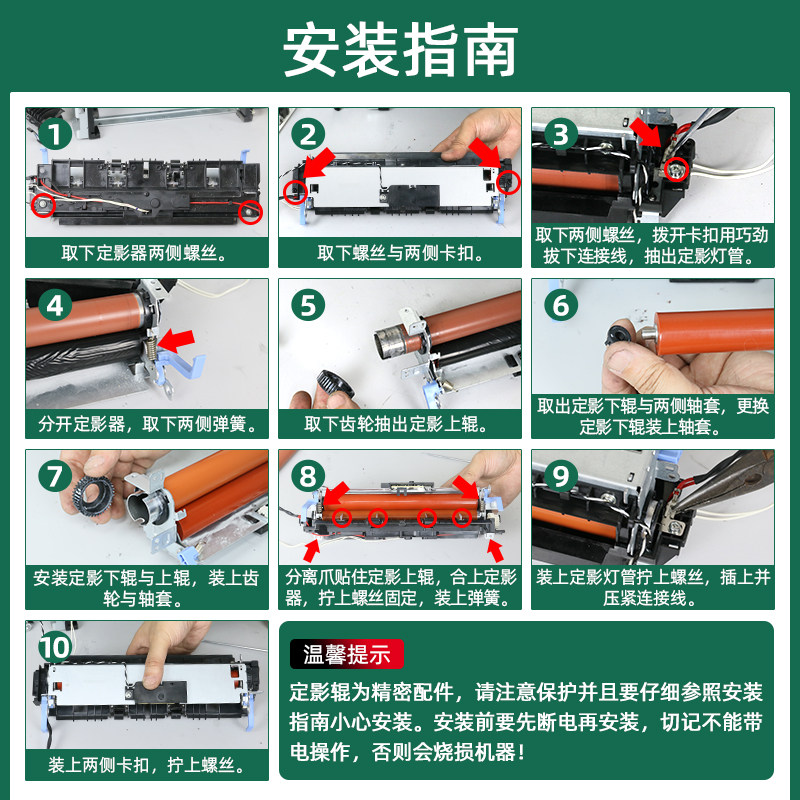 安装指南

1
取下定影器两侧螺丝。

2
取下螺丝与两侧卡扣。

3
取下两侧螺丝，拔开卡扣用巧劲拔下连接线，抽出定影灯管。

4
分开定影器，取下两侧弹簧。

5
取下齿轮抽出定影上辊。

6
取出定影下辊与两侧轴套，更换定影下辊装上轴套。

7
安装定影下辊与上辊，装上齿轮与轴套。

8
分离爪贴住定影上辊，合上定影器，拧上螺丝固定，装上弹簧。

9
装上定影灯管拧上螺丝，插上并压紧连接线。

10
装上两侧卡扣，拧上螺丝。

温馨提示
定影辊为精密配件，请注意保护并且要仔细参照安装指南小心安装。安装前要先断电再安装，切记不能带电操作，否则会烧损机器！