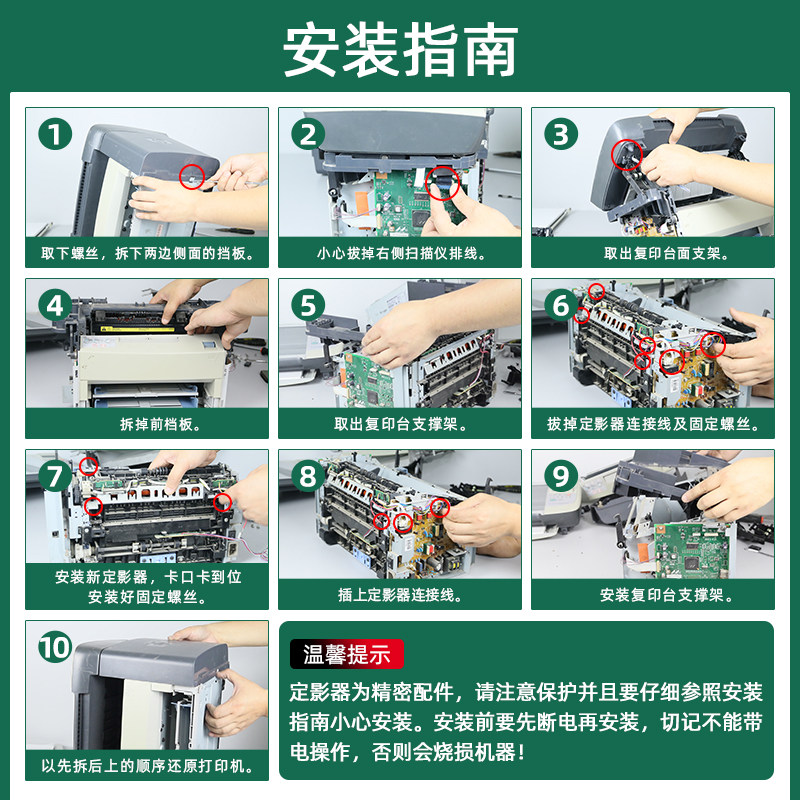 安装指南

1
取下螺丝，拆下两边侧面的挡板。

2
小心拔掉右侧扫描仪排线。

3
取出复印台面支架。

4
拆掉前档板。

5
取出复印台支撑架。

6
拔掉定影器连接线及固定螺丝。

7
安装新定影器，卡口卡到位
安装好固定螺丝。

8
插上定影器连接线。

9
安装复印台支撑架。

10
以先拆后上的顺序还原打印机。

温馨提示
定影器为精密配件，请注意保护并且要仔细参照安装指南小心安装。安装前要先断电再安装，切记不能带电操作，否则会烧损机器！