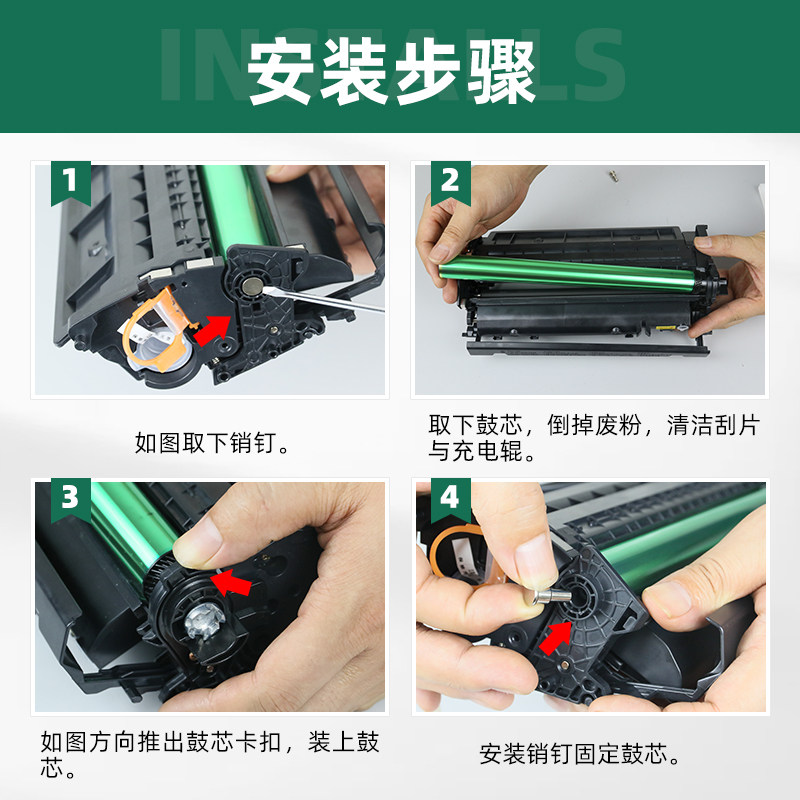 INSTALLS
安装步骤

1

如图取下销钉。

2

取下鼓芯，倒掉废粉，清洁刮片与充电辊。

3

如图方向推出鼓芯卡扣，装上鼓芯。

4

安装销钉固定鼓芯。