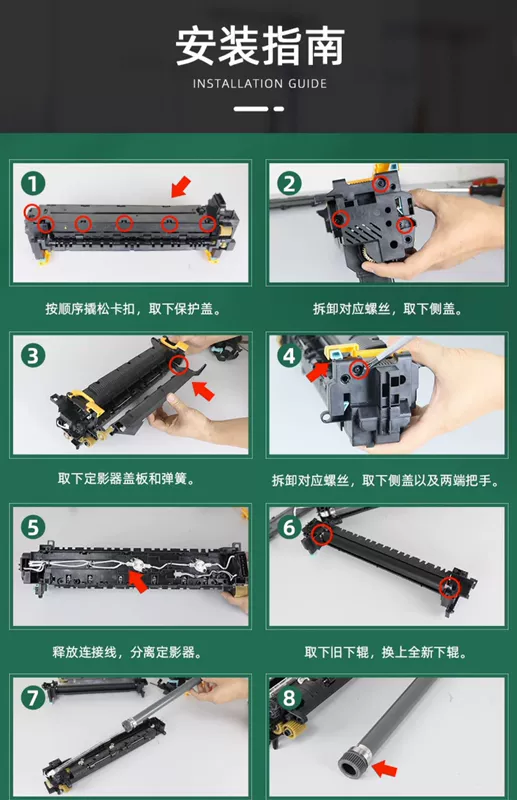 安装指南

INSTALLATION GUIDE

1

按顺序撬松卡扣，取下保护盖。

2

拆卸对应螺丝，取下侧盖。

3

取下定影器盖板和弹簧。

4

拆卸对应螺丝，取下侧盖以及两端把手。

5

释放连接线，分离定影器。

6

取下旧下辊，换上全新下辊。

7

8