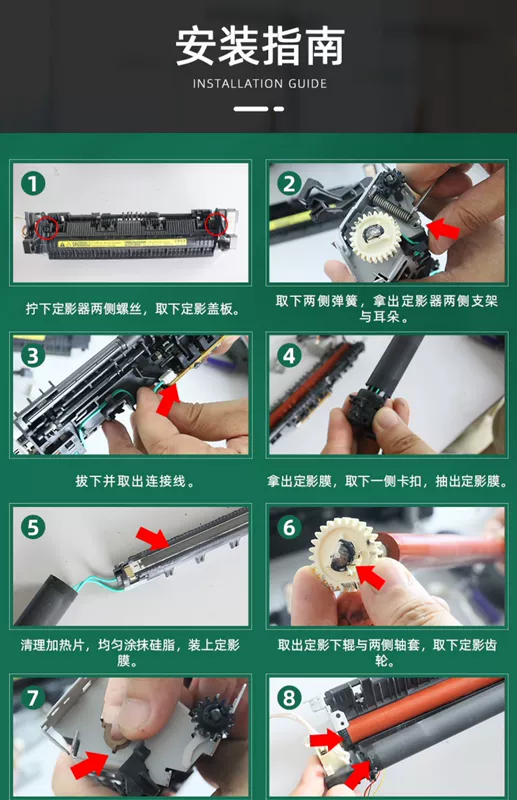 安装指南
INSTALLATION GUIDE

1
拧下定影器两侧螺丝，取下定影盖板。

2
取下两侧弹簧，拿出定影器两侧支架与耳朵。

3
拔下并取出连接线。

4
拿出定影膜，取下一侧卡扣，抽出定影膜。

5
清理加热片，均匀涂抹硅脂，装上定影膜。

6
取出定影下辊与两侧轴套，取下定影齿轮。

7

8