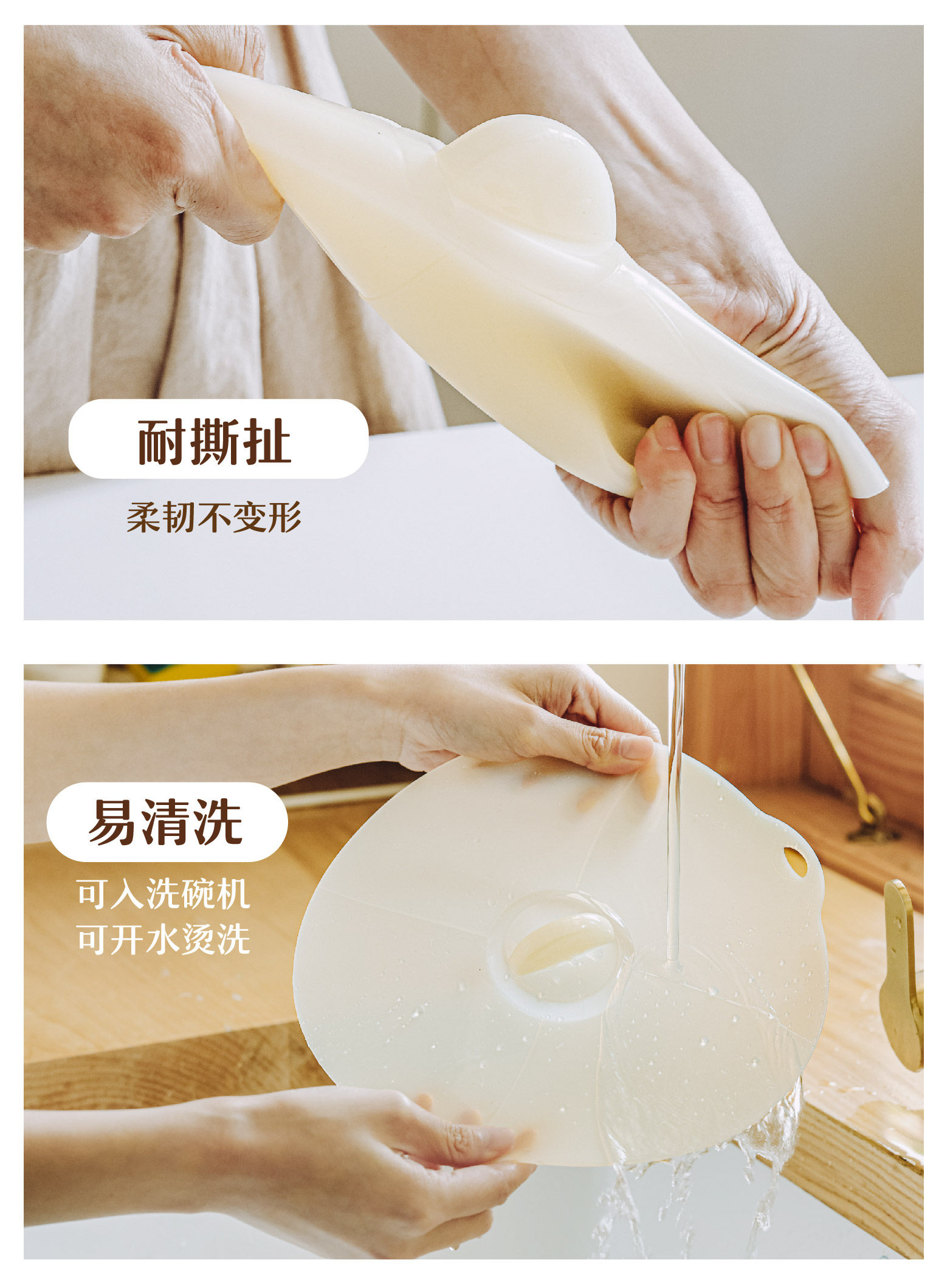 耐撕扯

柔韧不变形

易清洗

可入洗碗机
可开水烫洗