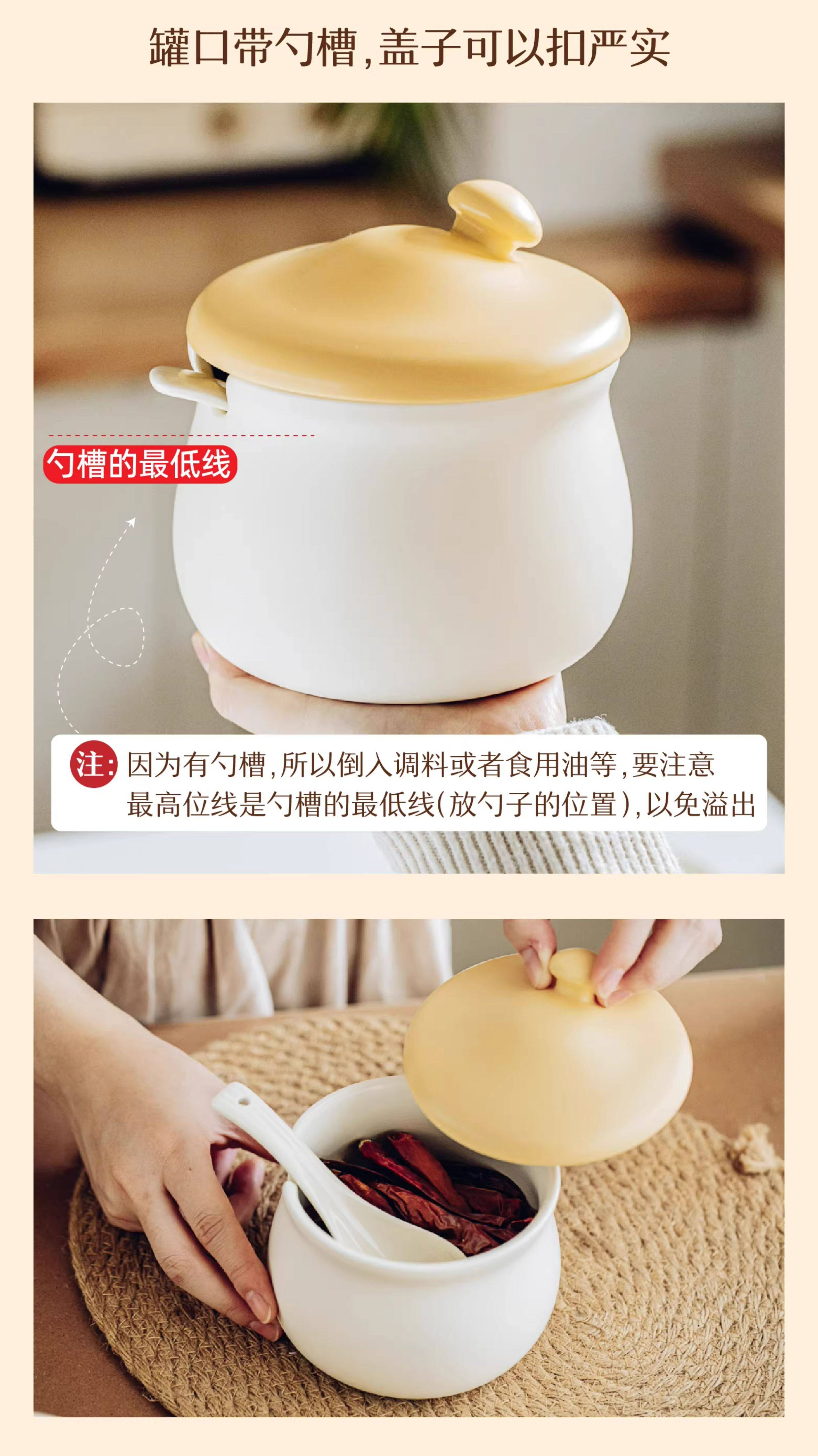 罐口带勺槽,盖子可以扣严实

勺槽的最低线

注: 因为有勺槽,所以倒入调料或者食用油等,要注意最高位线是勺槽的最低线(放勺子的位置),以免溢出