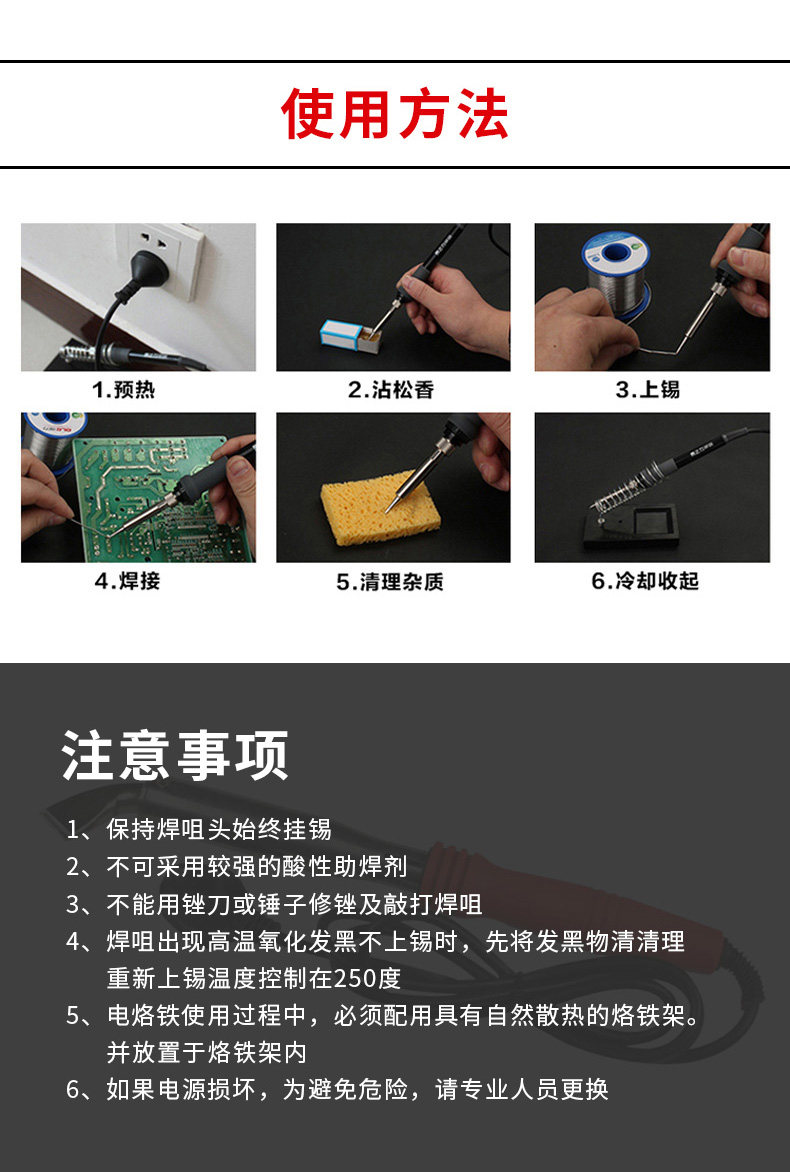 使用方法

1.预热

2.沾松香

3.上锡

4.焊接

5.清理杂质

6.冷却收起

注意事项

1、保持焊咀头始终挂锡
2、不可采用较强的酸性助焊剂
3、不能用锉刀或锤子修锉及敲打焊咀
4、焊咀出现高温氧化发黑不上锡时，先将发黑物清清理重新上锡温度控制在250度
5、电烙铁使用过程中，必须配用具有自然散热的烙铁架。并放置于烙铁架内
6、如果电源损坏，为避免危险，请专业人员更换