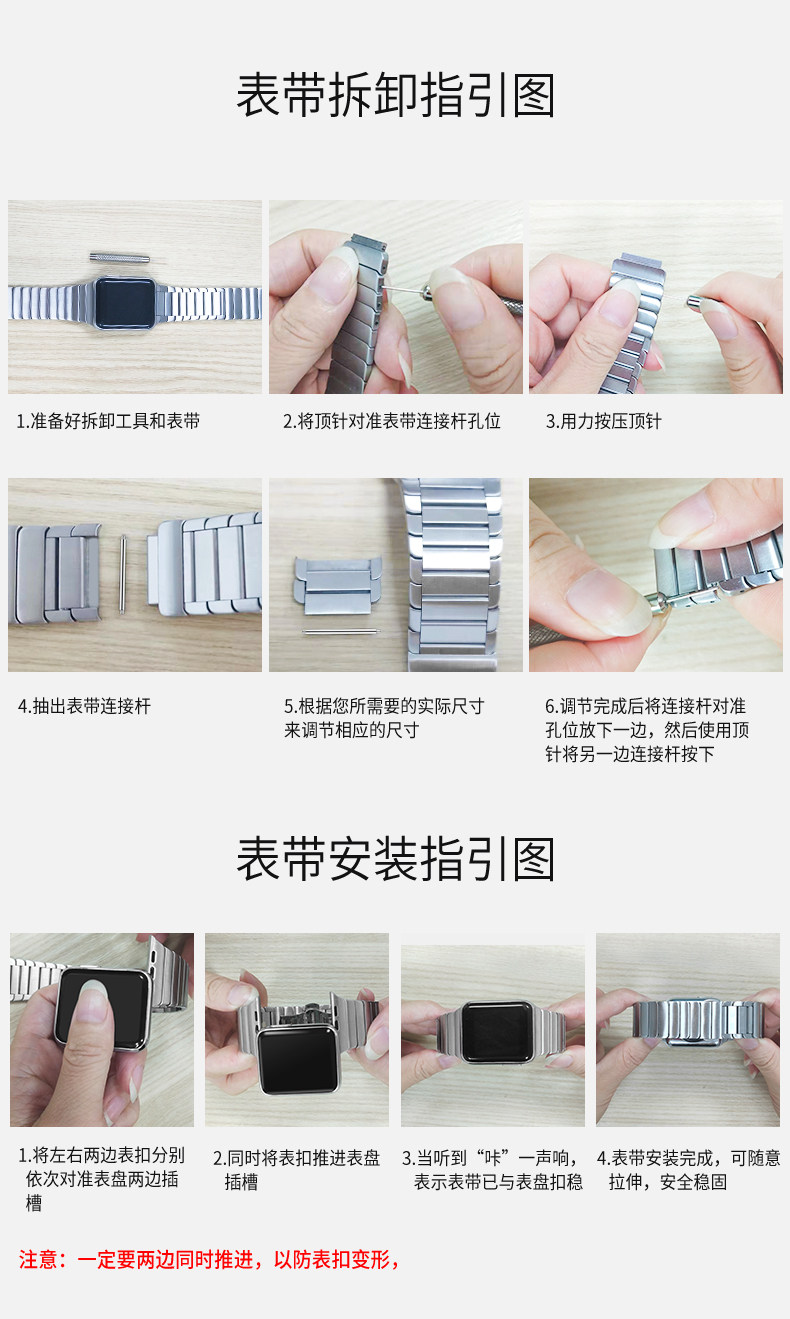 表带拆卸指引图

1.准备好拆卸工具和表带

2.将顶针对准表带连接杆孔位

3.用力按压顶针

4.抽出表带连接杆

5.根据您所需要的实际尺寸来调节相应的尺寸

6.调节完成后将连接杆对准孔位放下一边，然后使用顶针将另一边连接杆按下

表带安装指引图

1.将左右两边表扣分别依次对准表盘两边插槽

2.同时将表扣推进表盘插槽

3.当听到“咔”一声响，表示表带已与表盘扣稳

4.表带安装完成，可随意拉伸，安全稳固

注意：一定要两边同时推进，以防表扣变形，