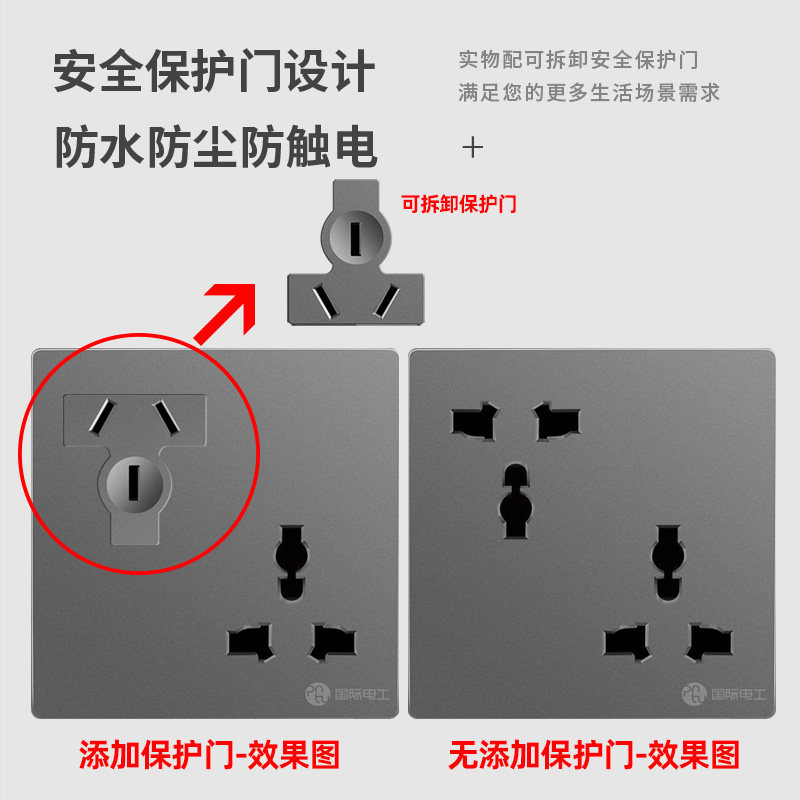 安全保护门设计
防水防尘防触电

实物配可拆卸安全保护门
满足您的更多生活场景需求
+

可拆卸保护门

国际电工

国际电工

添加保护门-效果图

无添加保护门-效果图