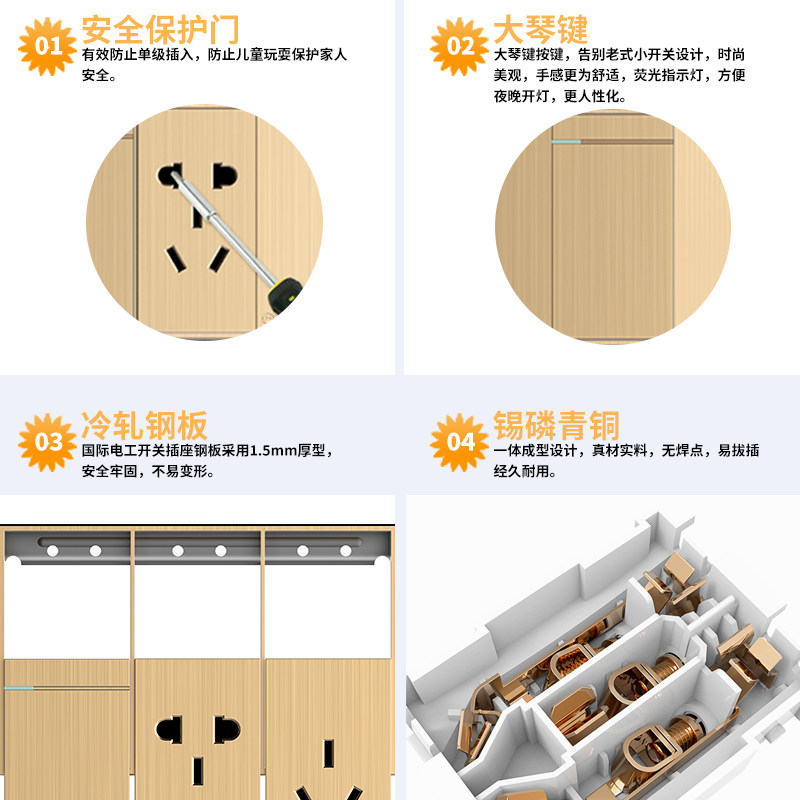 01 安全保护门
有效防止单级插入，防止儿童玩耍保护家人安全。

02 大琴键
大琴键按键，告别老式小开关设计，时尚美观，手感更为舒适，荧光指示灯，方便夜晚开灯，更人性化。

03 冷轧钢板
国际电工开关插座钢板采用1.5mm厚型，安全牢固，不易变形。

04 锡磷青铜
一体成型设计，真材实料，无焊点，易拔插经久耐用。