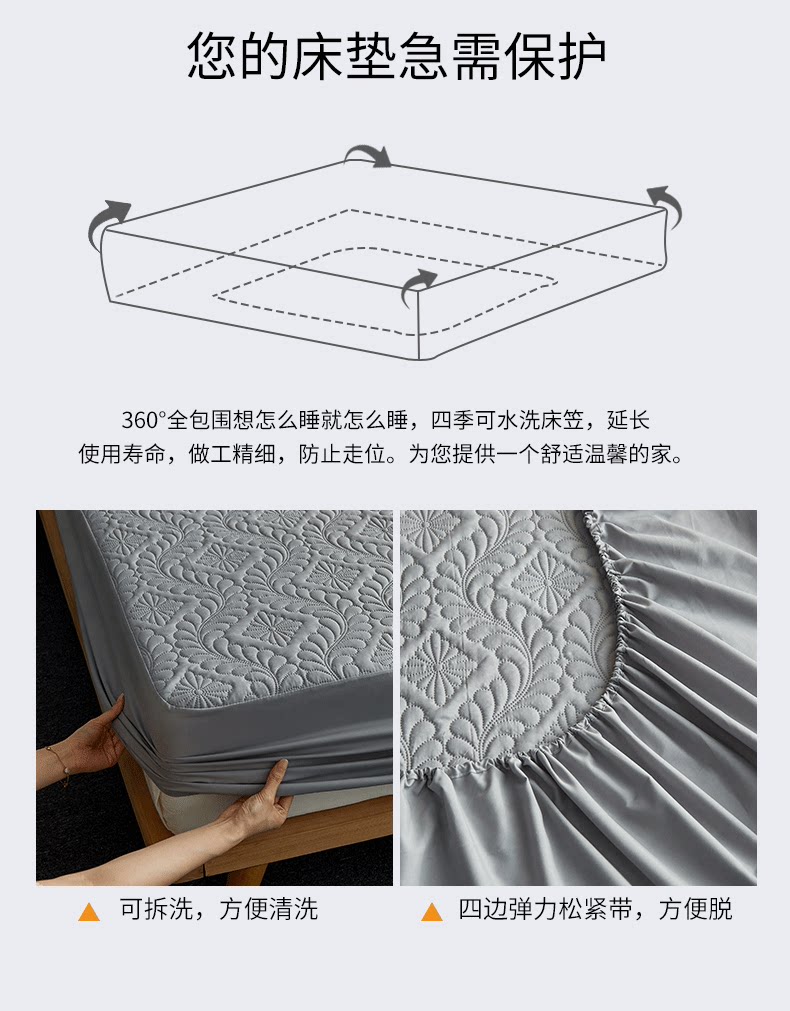 您的床垫急需保护

360°全包围想怎么睡就怎么睡，四季可水洗床笠，延长使用寿命，做工精细，防止走位。为您提供一个舒适温馨的家。

▲ 可拆洗，方便清洗

▲ 四边弹力松紧带，方便脱