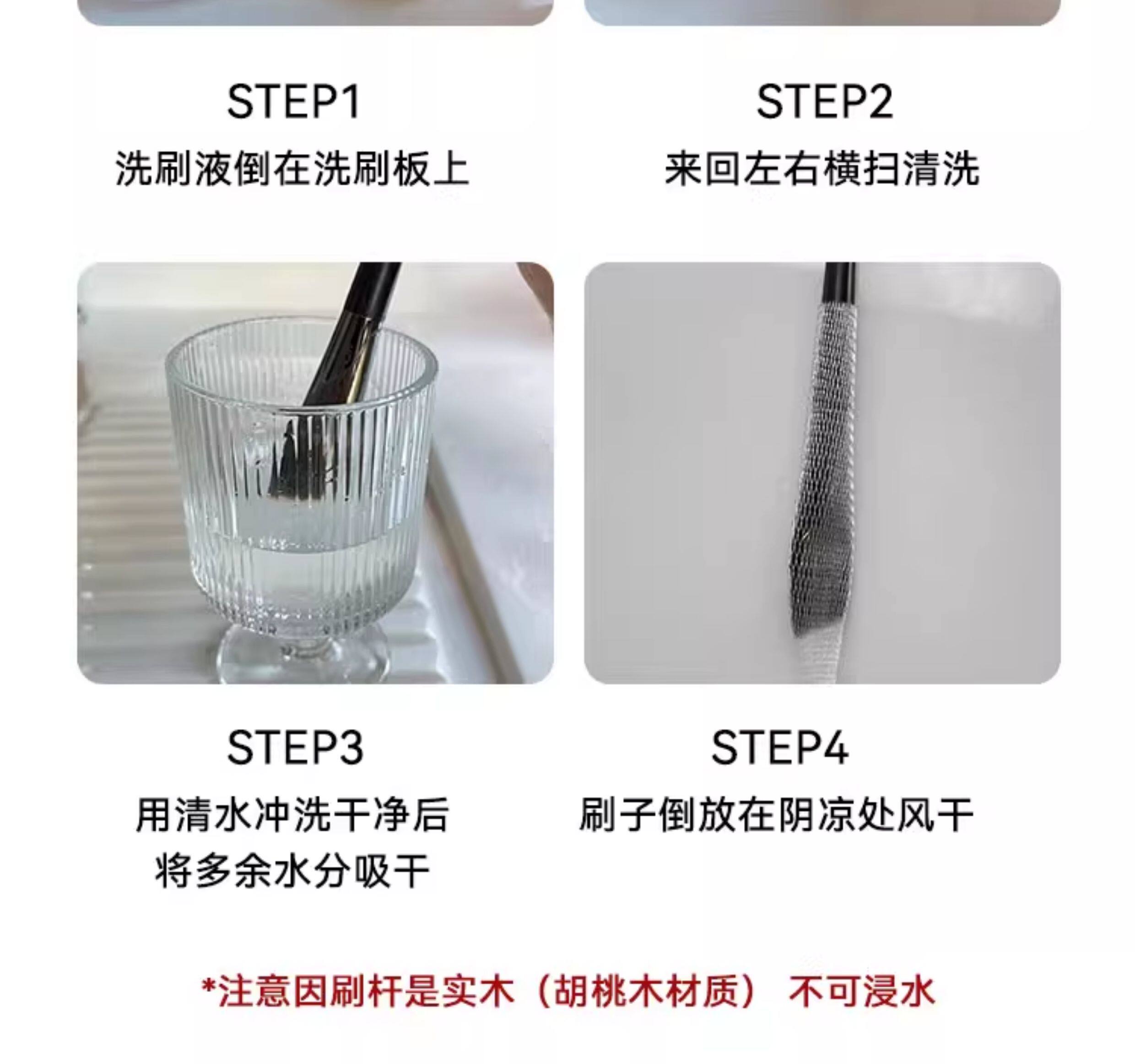 STEP1
洗刷液倒在洗刷板上

STEP2
来回左右横扫清洗

STEP3
用清水冲洗干净后
将多余水分吸干

STEP4
刷子倒放在阴凉处风干

*注意因刷杆是实木（胡桃木材质） 不可浸水