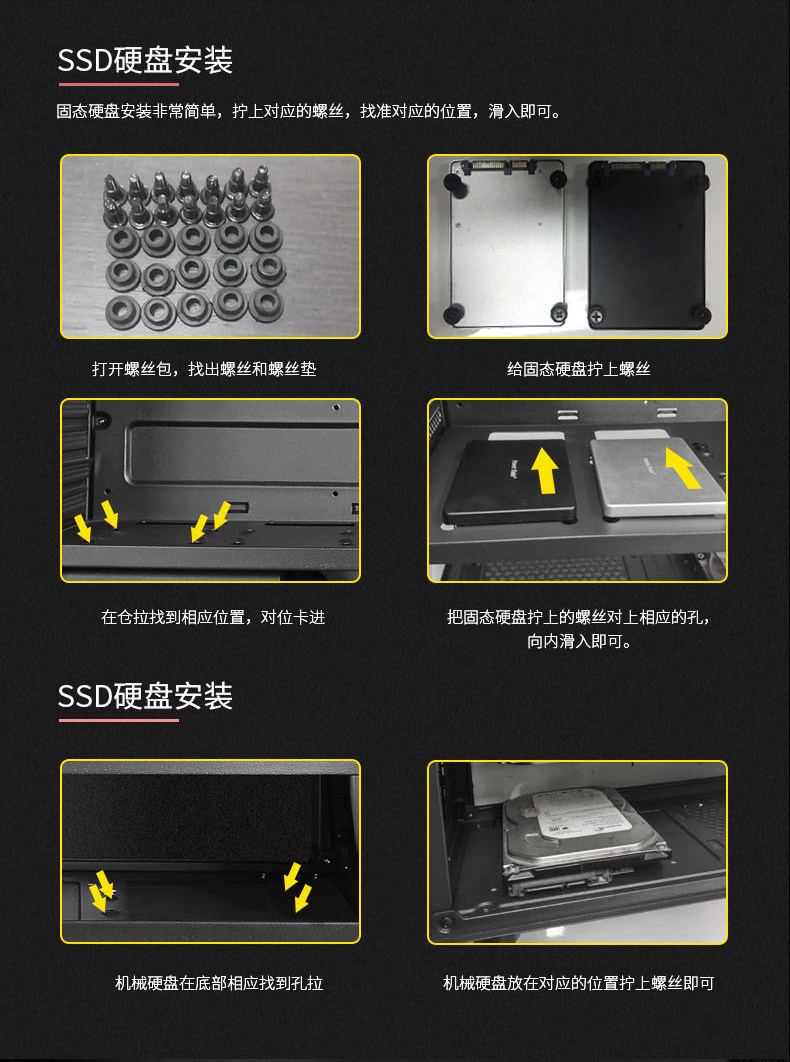 SSD硬盘安装

固态硬盘安装非常简单，拧上对应的螺丝，找准对应的位置，滑入即可。

打开螺丝包，找出螺丝和螺丝垫

给固态硬盘拧上螺丝

在仓拉找到相应位置，对位卡进

把固态硬盘拧上的螺丝对上相应的孔，向内滑入即可。

SSD硬盘安装

机械硬盘在底部相应找到孔拉

机械硬盘放在对应的位置拧上螺丝即可