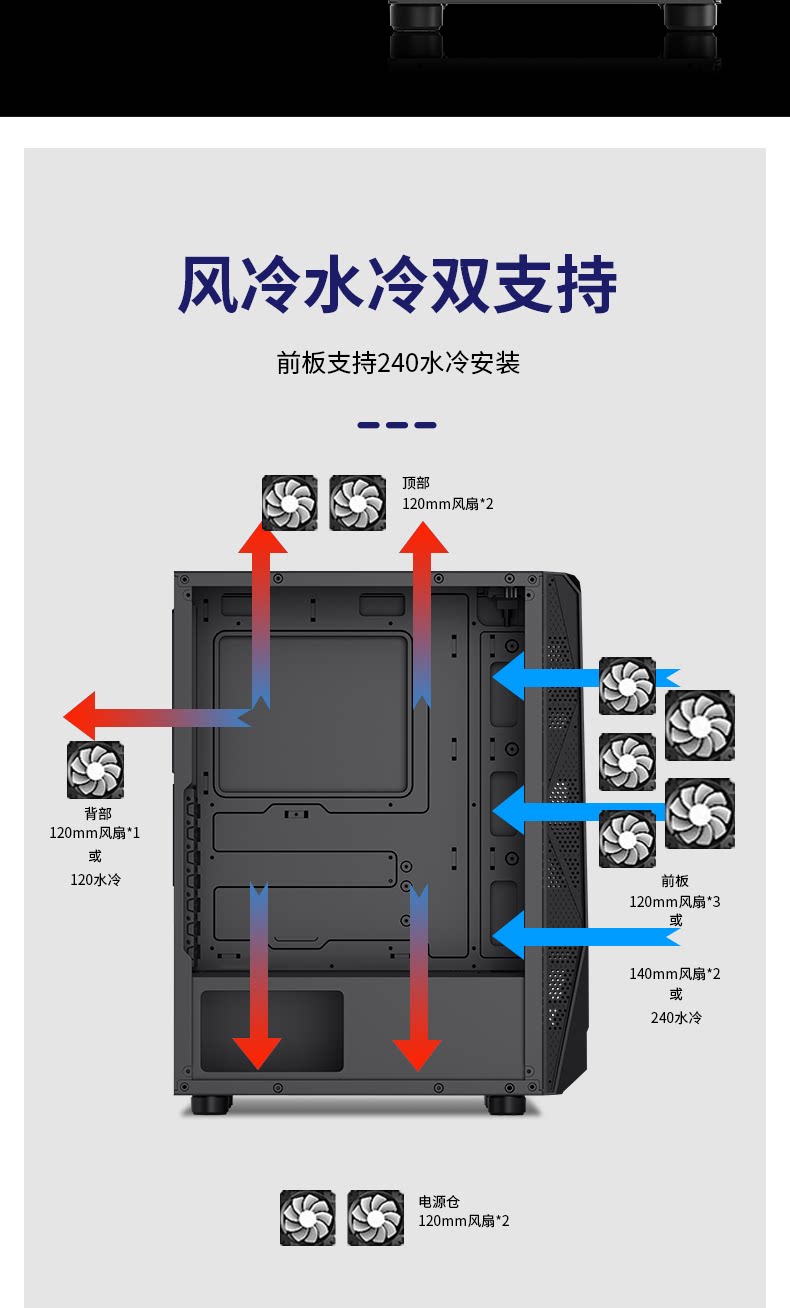 风冷水冷双支持

前板支持240水冷安装

顶部
120mm风扇*2

背部
120mm风扇*1
或
120水冷

前板
120mm风扇*3
或
140mm风扇*2
或
240水冷

电源仓
120mm风扇*2