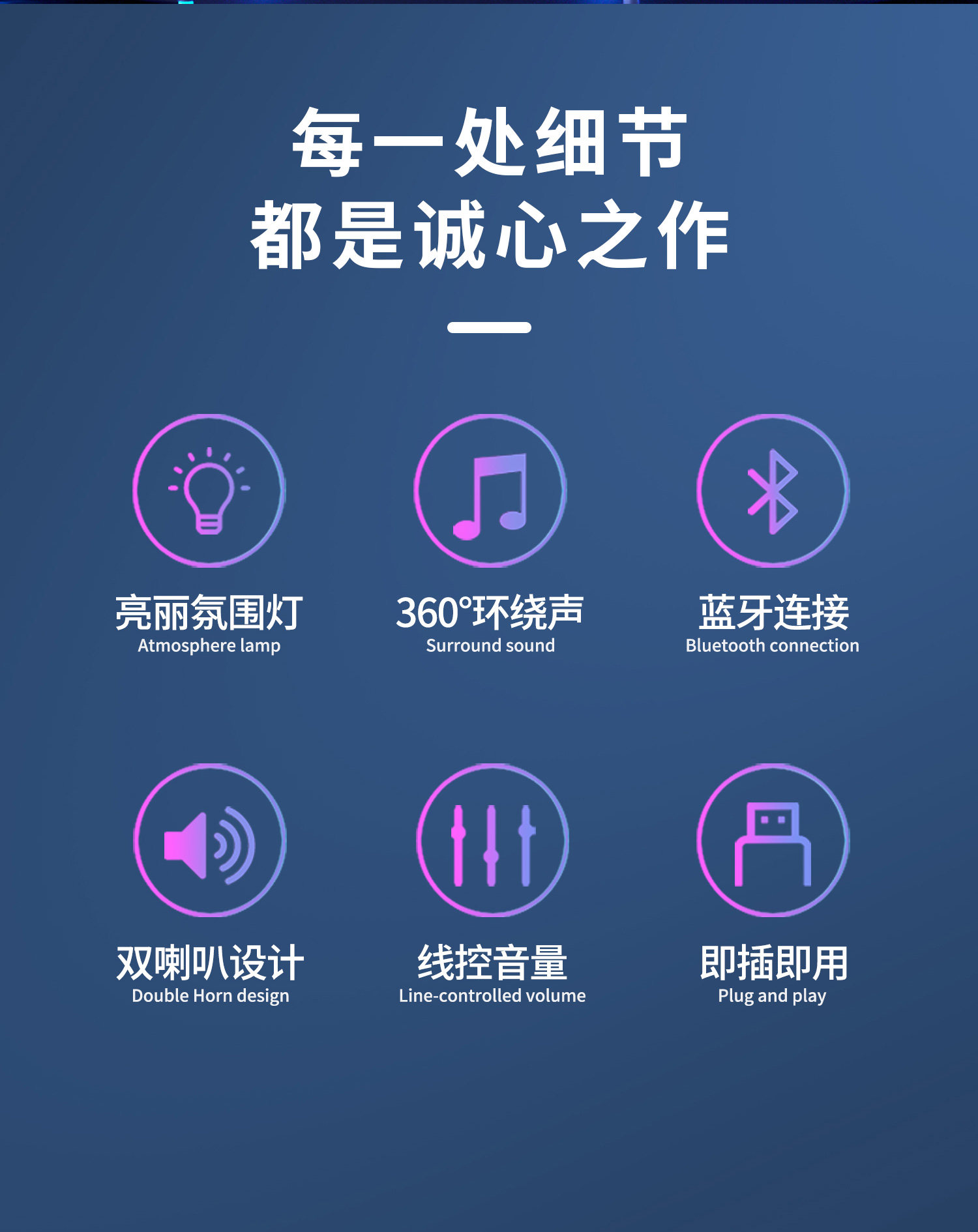 每一处细节
都是诚心之作

亮丽氛围灯
Atmosphere lamp

360°环绕声
Surround sound

蓝牙连接
Bluetooth connection

双喇叭设计
Double Horn design

线控音量
Line-controlled volume

即插即用
Plug and play