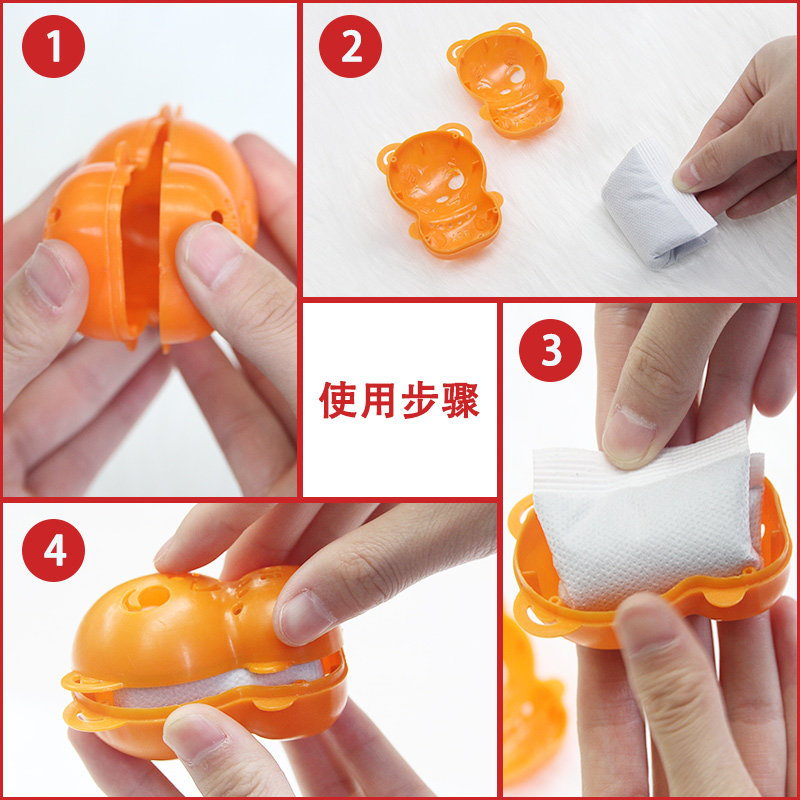 1

2

使用步骤

3

4