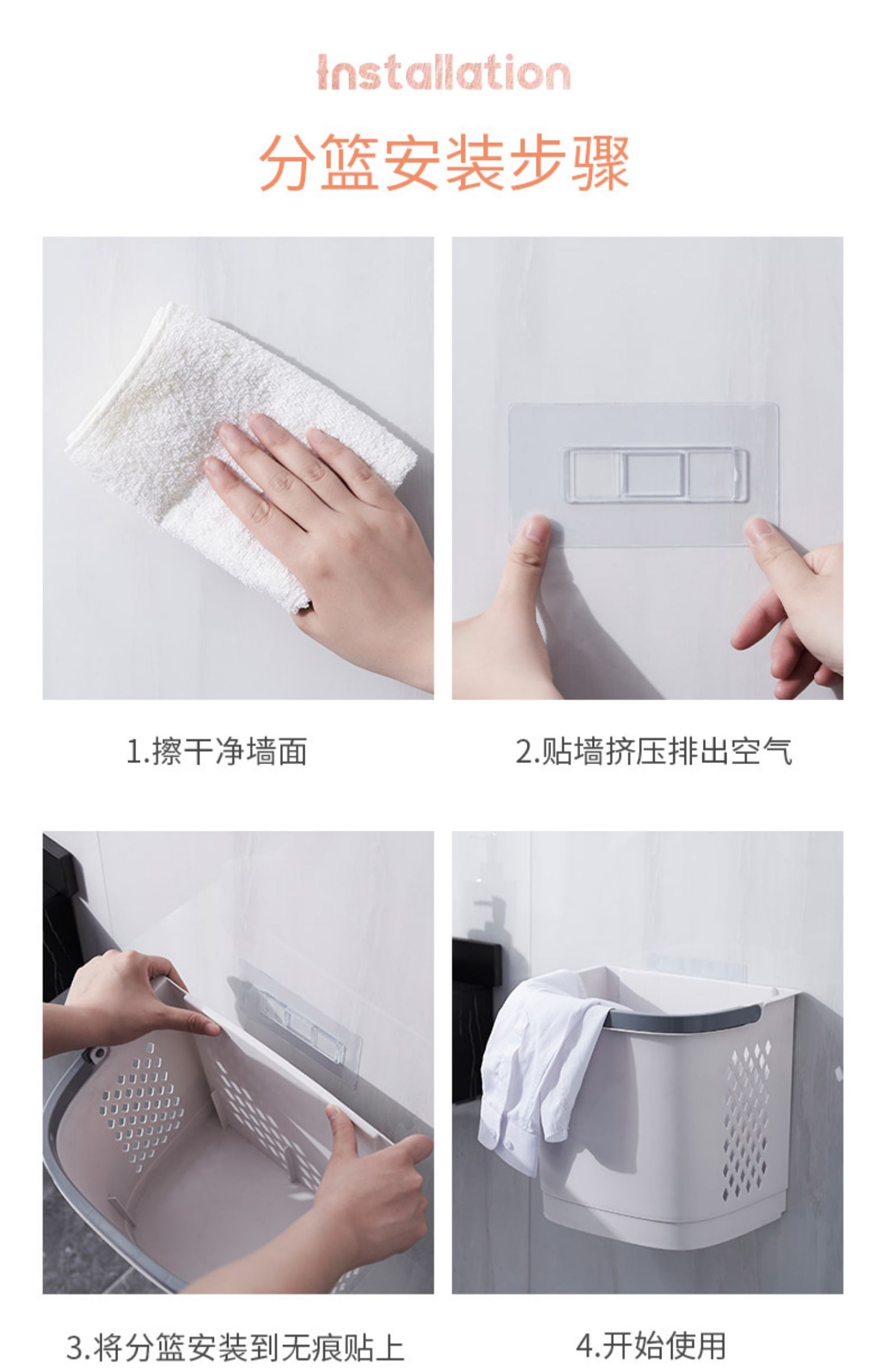 Installation

分篮安装步骤

1.擦干净墙面

2.贴墙挤压排出空气

3.将分篮安装到无痕贴上

4.开始使用