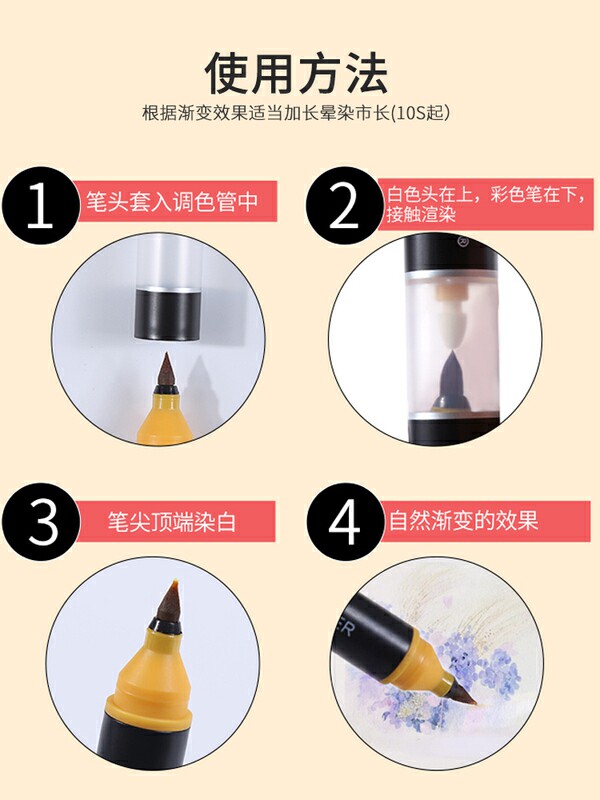 使用方法

根据渐变效果适当加长晕染市长(10S起)

1 笔头套入调色管中

2 白色头在上，彩色笔在下，接触渲染

3 笔尖顶端染白

4 自然渐变的效果

ER