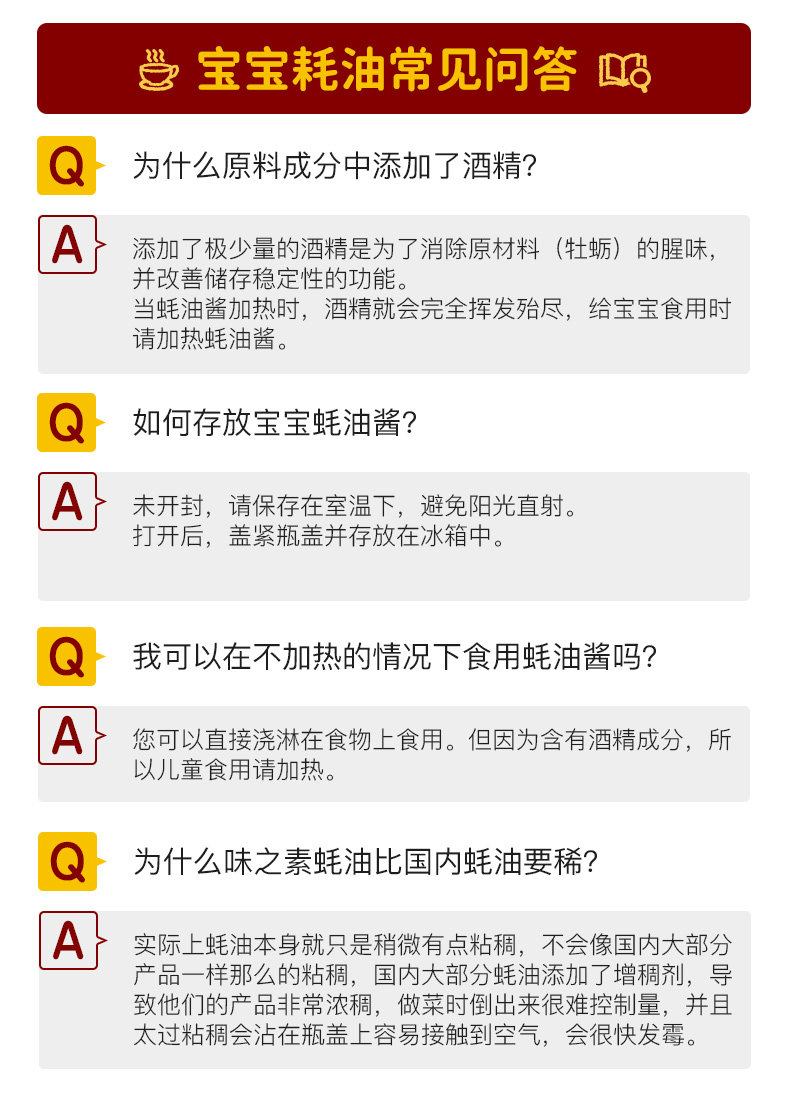 宝宝耗油常见问答

Q
为什么原料成分中添加了酒精?

A
添加了极少量的酒精是为了消除原材料（牡蛎）的腥味，并改善储存稳定性的功能。
当蚝油酱加热时，酒精就会完全挥发殆尽，给宝宝食用时请加热蚝油酱。

Q
如何存放宝宝蚝油酱?

A
未开封，请保存在室温下，避免阳光直射。
打开后，盖紧瓶盖并存放在冰箱中。

Q
我可以在不加热的情况下食用蚝油酱吗?

A
您可以直接浇淋在食物上食用。但因为含有酒精成分，所以儿童食用请加热。

Q
为什么味之素蚝油比国内蚝油要稀?

A
实际上蚝油本身就只是稍微有点粘稠，不会像国内大部分产品一样那么的粘稠，国内大部分蚝油添加了增稠剂，导致他们的产品非常浓稠，做菜时倒出来很难控制量，并且太过粘稠会沾在瓶盖上容易接触到空气，会很快发霉。