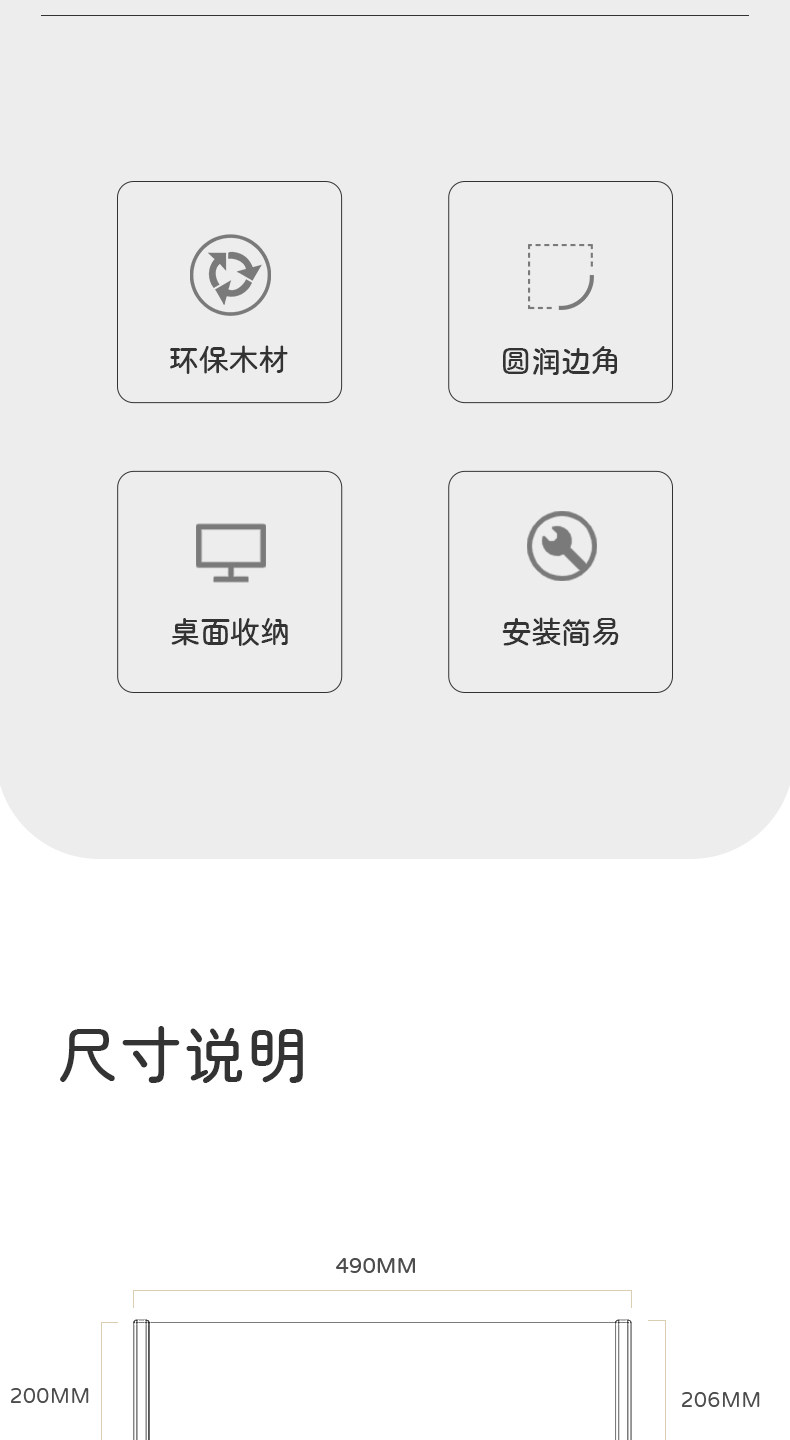 环保木材

圆润边角

桌面收纳

安装简易

尺寸说明

490MM

200MM

206MM