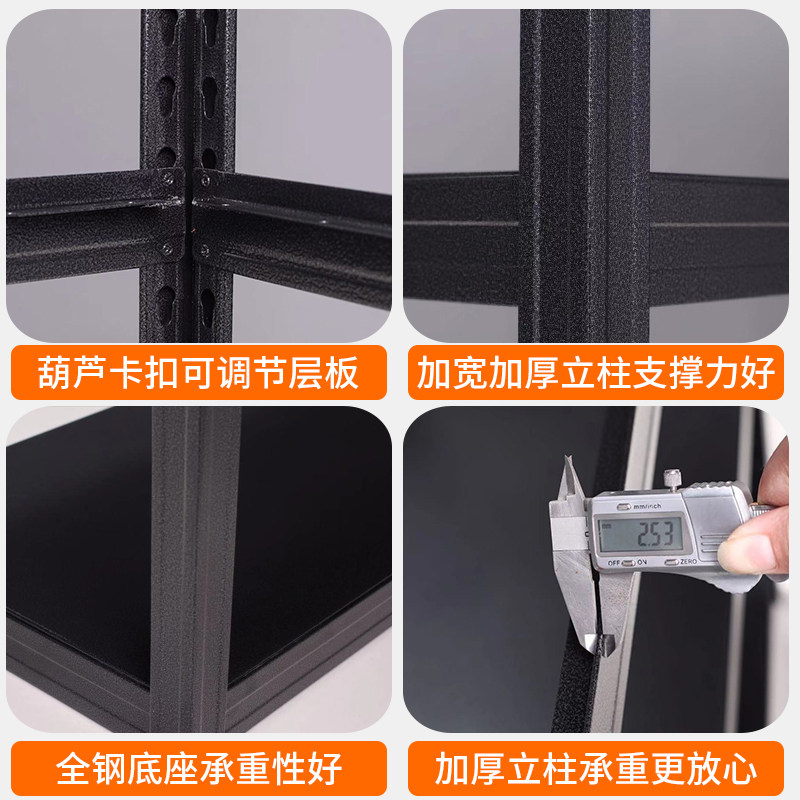 葫芦卡扣可调节层板

加宽加厚立柱支撑力好

mm/inch
mm
2.53
OFF ON ZERO

全钢底座承重性好

加厚立柱承重更放心